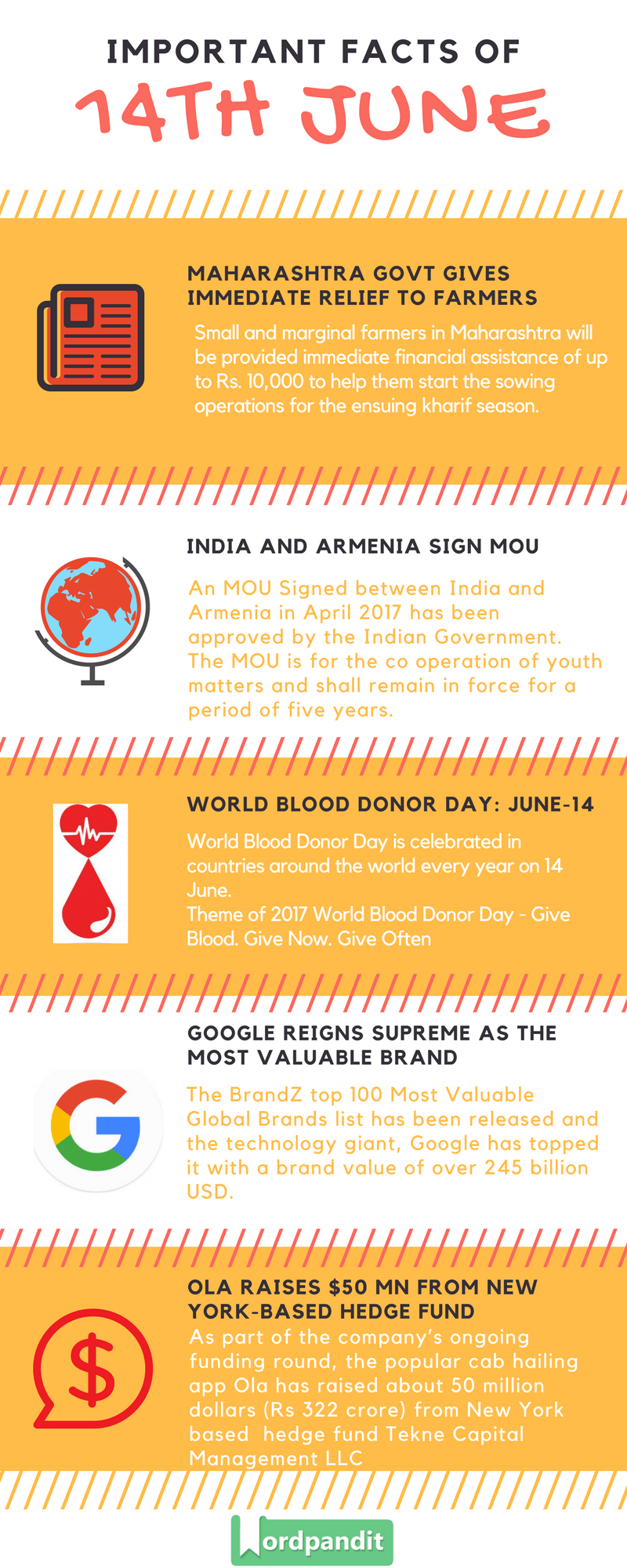 IMPORTANT FACTS OF
14TH JUNE

MAHARASHTRA GOVT GIVES IMMEDIATE RELIEF TO FARMERS

Small and marginal farmers in Maharashtra will be provided immediate financial assistance of up to Rs. 10,000 to help them start the sowing operations for the ensuing kharif season.

INDIA AND ARMENIA SIGN MOU

An MOU Signed between India and Armenia in April 2017 has been approved by the Indian Government. The MOU is for the co operation of youth matters and shall remain in force for a period of five years.

WORLD BLOOD DONOR DAY: JUNE-14

World Blood Donor Day is celebrated in countries around the world every year on 14 June.
Theme of 2017 World Blood Donor Day - Give Blood. Give Now. Give Often

GOOGLE REIGNS SUPREME AS THE MOST VALUABLE BRAND

The BrandZ top 100 Most Valuable Global Brands list has been released and the technology giant, Google has topped it with a brand value of over 245 billion USD.

OLA RAISES $50 MN FROM NEW YORK-BASED HEDGE FUND

As part of the company's ongoing funding round, the popular cab hailing app Ola has raised about 50 million dollars (Rs 322 crore) from New York based hedge fund Tekne Capital Management LLC

Wordpandit