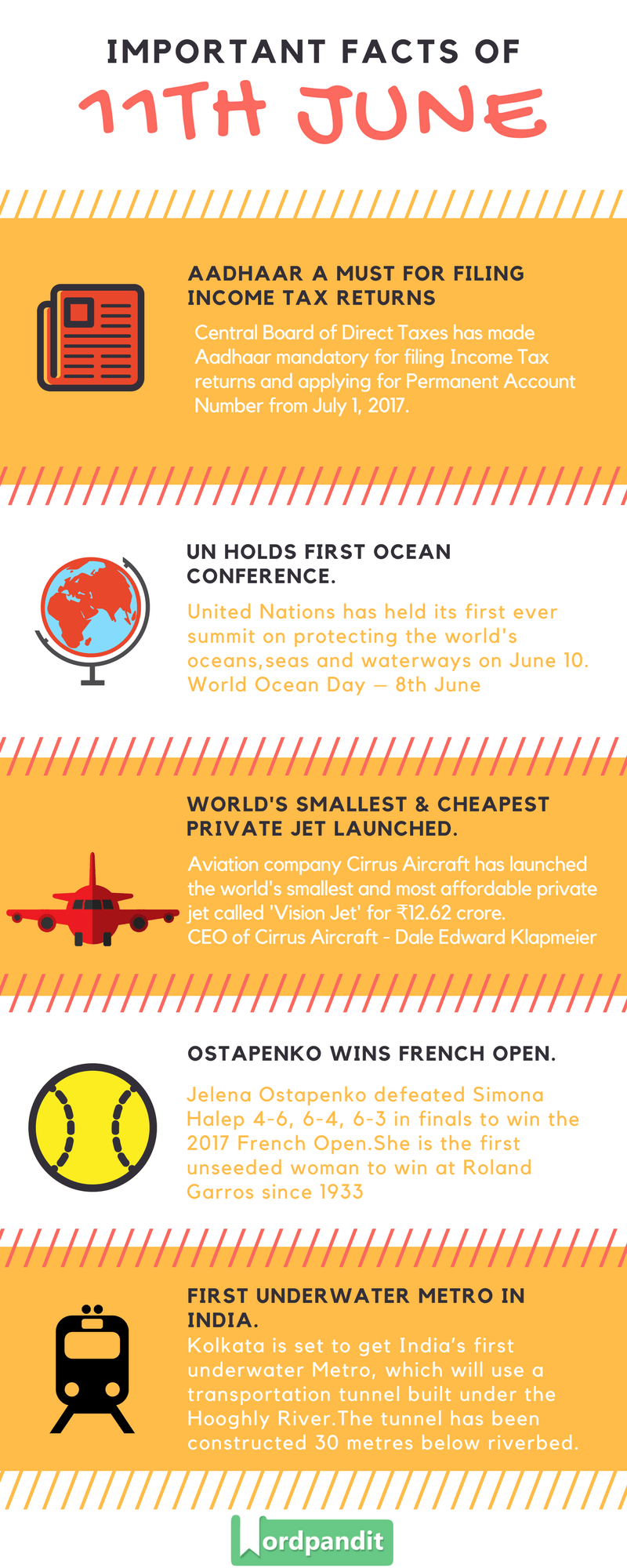 IMPORTANT FACTS OF
11TH JUNE

AADHAAR A MUST FOR FILING INCOME TAX RETURNS

Central Board of Direct Taxes has made Aadhaar mandatory for filing Income Tax returns and applying for Permanent Account Number from July 1, 2017.

UN HOLDS FIRST OCEAN CONFERENCE.

United Nations has held its first ever summit on protecting the world's oceans,seas and waterways on June 10. World Ocean Day — 8th June

WORLD'S SMALLEST & CHEAPEST PRIVATE JET LAUNCHED.

Aviation company Cirrus Aircraft has launched the world's smallest and most affordable private jet called 'Vision Jet' for ₹12.62 crore. CEO of Cirrus Aircraft - Dale Edward Klapmeier

OSTAPENKO WINS FRENCH OPEN.

Jelena Ostapenko defeated Simona Halep 4-6, 6-4, 6-3 in finals to win the 2017 French Open.She is the first unseeded woman to win at Roland Garros since 1933

FIRST UNDERWATER METRO IN INDIA.

Kolkata is set to get India's first underwater Metro, which will use a transportation tunnel built under the Hooghly River.The tunnel has been constructed 30 metres below riverbed.

Wordpandit