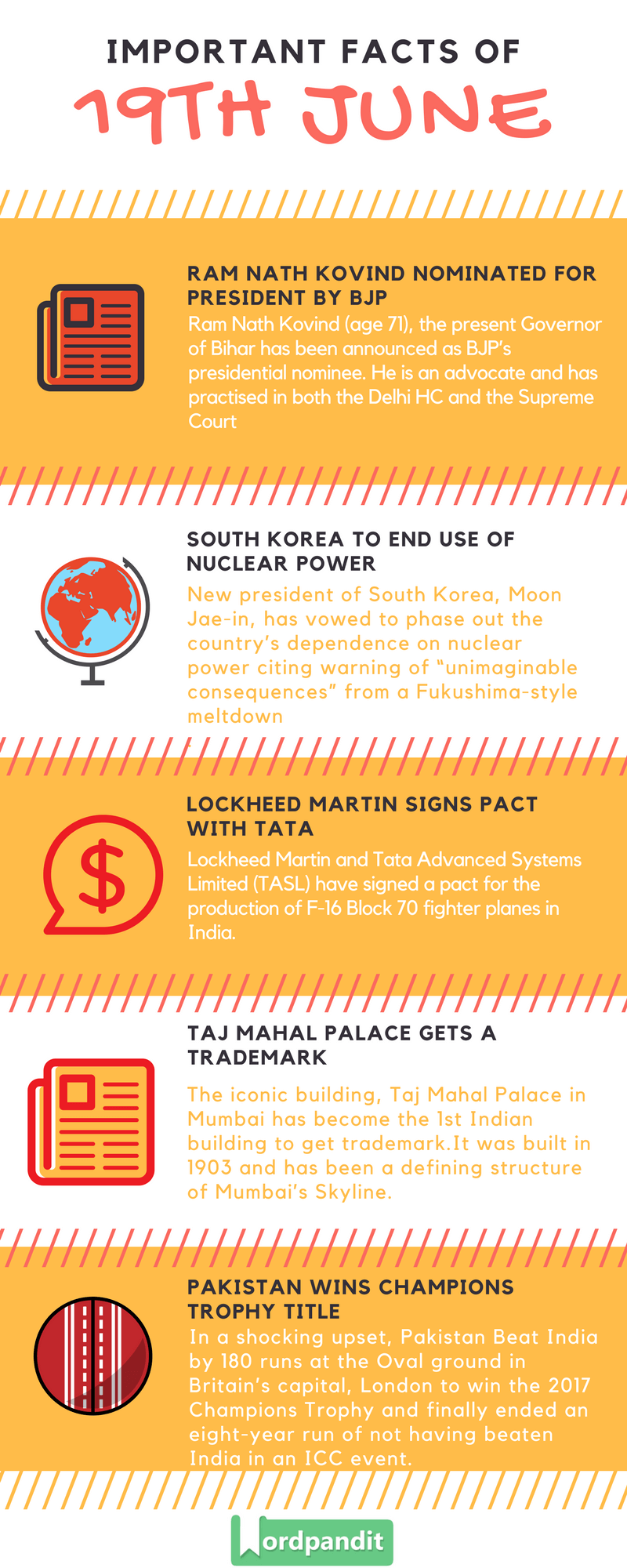 IMPORTANT FACTS OF

19TH JUNE

RAM NATH KOVIND NOMINATED FOR PRESIDENT BY BJP

Ram Nath Kovind (age 71), the present Governor of Bihar has been announced as BJP's presidential nominee. He is an advocate and has practised in both the Delhi HC and the Supreme Court

SOUTH KOREA TO END USE OF NUCLEAR POWER

New president of South Korea, Moon Jae-in, has vowed to phase out the country's dependence on nuclear power citing warning of "unimaginable consequences" from a Fukushima-style meltdown

LOCKHEED MARTIN SIGNS PACT WITH TATA

Lockheed Martin and Tata Advanced Systems Limited (TASL) have signed a pact for the production of F-16 Block 70 fighter planes in India.

TAJ MAHAL PALACE GETS A TRADEMARK

The iconic building, Taj Mahal Palace in Mumbai has become the 1st Indian building to get trademark.It was built in 1903 and has been a defining structure of Mumbai's Skyline.

PAKISTAN WINS CHAMPIONS TROPHY TITLE

In a shocking upset, Pakistan Beat India by 180 runs at the Oval ground in Britain's capital, London to win the 2017 Champions Trophy and finally ended an eight-year run of not having beaten India in an ICC event.

Wordpandit