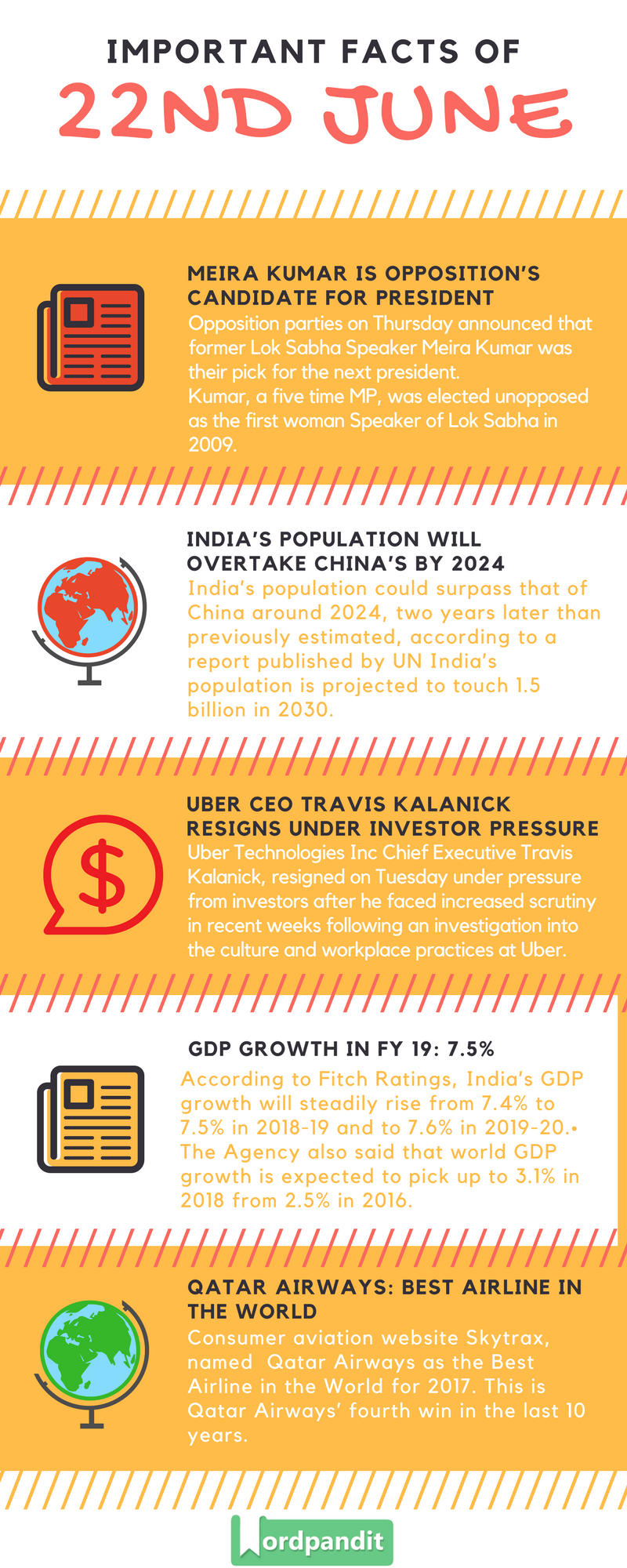 IMPORTANT FACTS OF
22ND JUNE

MEIRA KUMAR IS OPPOSITION'S CANDIDATE FOR PRESIDENT
Opposition parties on Thursday announced that former Lok Sabha Speaker Meira Kumar was their pick for the next president.
Kumar, a five time MP, was elected unopposed as the first woman Speaker of Lok Sabha in 2009.

INDIA'S POPULATION WILL OVERTAKE CHINA'S BY 2024
India's population could surpass that of China around 2024, two years later than previously estimated, according to a report published by UN India's population is projected to touch 1.5 billion in 2030.

UBER CEO TRAVIS KALANICK RESIGNS UNDER INVESTOR PRESSURE
Uber Technologies Inc Chief Executive Travis Kalanick, resigned on Tuesday under pressure from investors after he faced increased scrutiny in recent weeks following an investigation into the culture and workplace practices at Uber.

GDP GROWTH IN FY 19: 7.5%
According to Fitch Ratings, India's GDP growth will steadily rise from 7.4% to 7.5% in 2018-19 and to 7.6% in 2019-20.• The Agency also said that world GDP growth is expected to pick up to 3.1% in 2018 from 2.5% in 2016.

QATAR AIRWAYS: BEST AIRLINE IN THE WORLD
Consumer aviation website Skytrax, named Qatar Airways as the Best Airline in the World for 2017. This is Qatar Airways' fourth win in the last 10 years.

Wordpandit