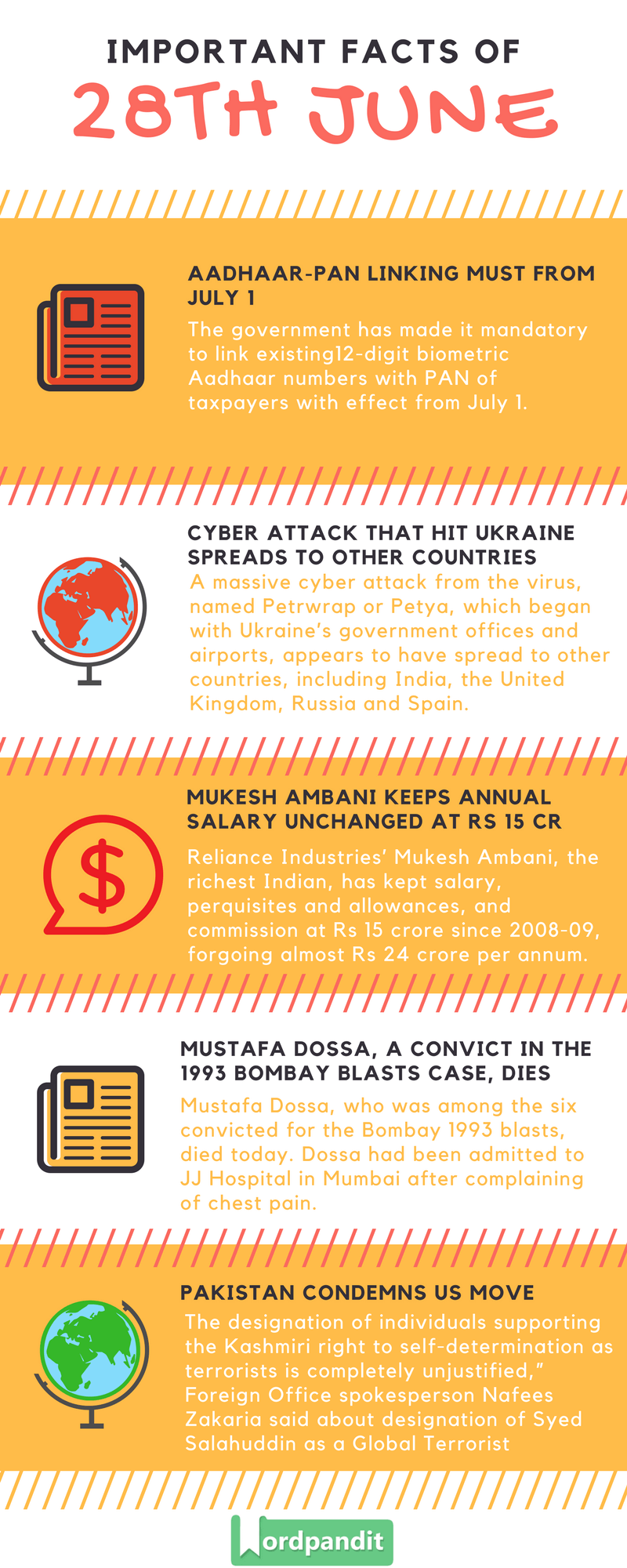 IMPORTANT FACTS OF
28TH JUNE

AADHAAR-PAN LINKING MUST FROM JULY 1
The government has made it mandatory to link existing12-digit biometric Aadhaar numbers with PAN of taxpayers with effect from July 1.

CYBER ATTACK THAT HIT UKRAINE SPREADS TO OTHER COUNTRIES
A massive cyber attack from the virus, named Petrwrap or Petya, which began with Ukraine's government offices and airports, appears to have spread to other countries, including India, the United Kingdom, Russia and Spain.

MUKESH AMBANI KEEPS ANNUAL SALARY UNCHANGED AT RS 15 CR
Reliance Industries' Mukesh Ambani, the richest Indian, has kept salary, perquisites and allowances, and commission at Rs 15 crore since 2008-09, forgoing almost Rs 24 crore per annum.

MUSTAFA DOSSA, A CONVICT IN THE 1993 BOMBAY BLASTS CASE, DIES
Mustafa Dossa, who was among the six convicted for the Bombay 1993 blasts, died today. Dossa had been admitted to JJ Hospital in Mumbai after complaining of chest pain.

PAKISTAN CONDEMNS US MOVE
The designation of individuals supporting the Kashmiri right to self-determination as terrorists is completely unjustified," Foreign Office spokesperson Nafees Zakaria said about designation of Syed Salahuddin as a Global Terrorist

Wordpandit