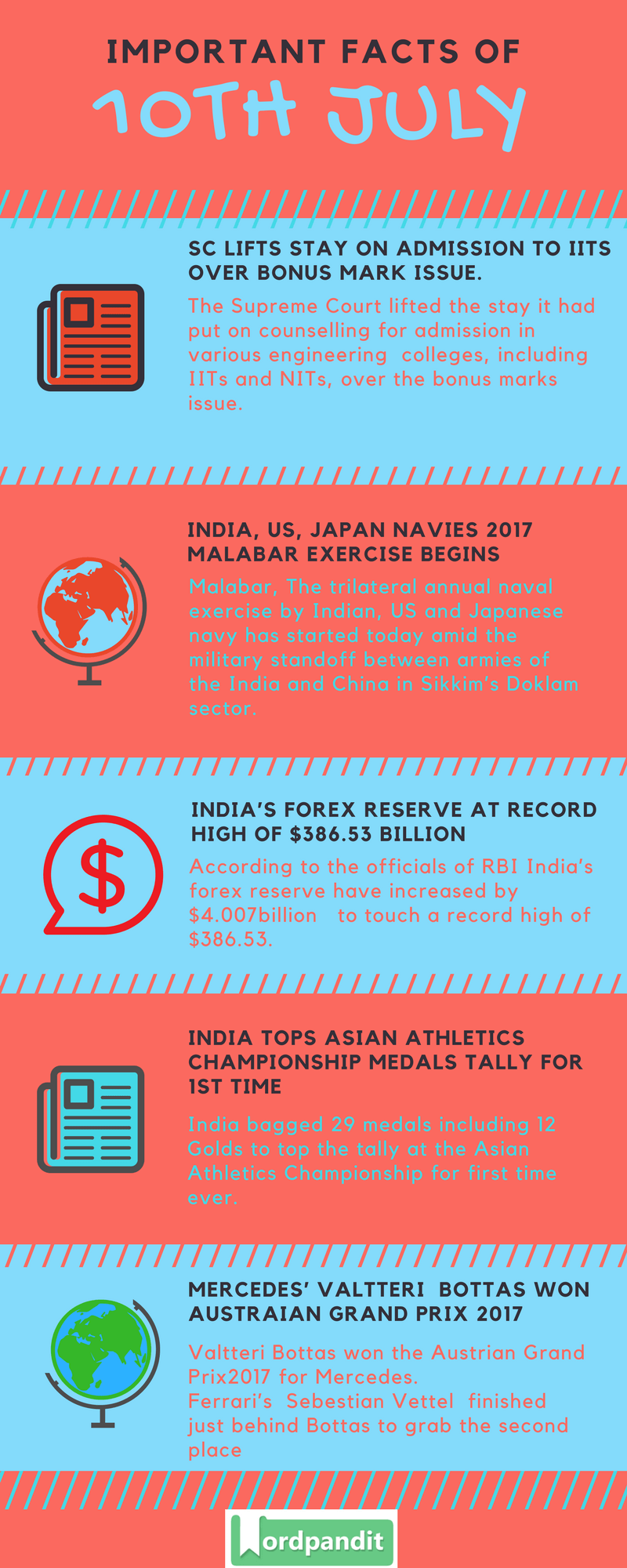 IMPORTANT FACTS OF

10TH JULY

SC LIFTS STAY ON ADMISSION TO IITS OVER BONUS MARK ISSUE.

The Supreme Court lifted the stay it had put on counselling for admission in various engineering colleges, including IITs and NITs, over the bonus marks issue.

INDIA, US, JAPAN NAVIES 2017 MALABAR EXERCISE BEGINS

Malabar, The trilateral annual naval exercise by Indian, US and Japanese navy has started today amid the military standoff between armies of the India and China in Sikkim's Doklam sector.

INDIA'S FOREX RESERVE AT RECORD HIGH OF $386.53 BILLION

According to the officials of RBI India's forex reserve have increased by $4.007billion to touch a record high of $386.53.

INDIA TOPS ASIAN ATHLETICS CHAMPIONSHIP MEDALS TALLY FOR 1ST TIME

India bagged 29 medals including 12 Golds to top the tally at the Asian Athletics Championship for first time ever.

MERCEDES' VALTTERI BOTTAS WON AUSTRAIAN GRAND PRIX 2017

Valtteri Bottas won the Austrian Grand Prix2017 for Mercedes.
Ferrari's Sebestian Vettel finished just behind Bottas to grab the second place

Wordpandit