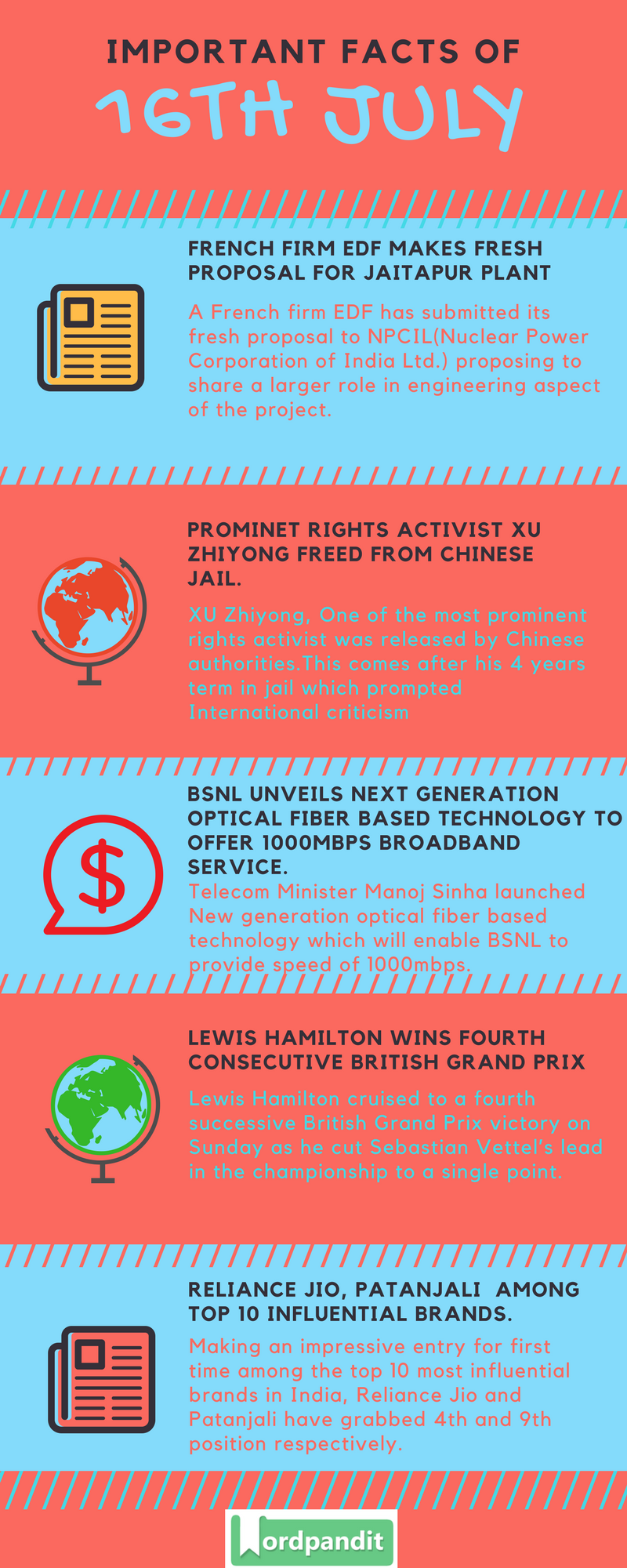 IMPORTANT FACTS OF
16TH JULY

FRENCH FIRM EDF MAKES FRESH PROPOSAL FOR JAITAPUR PLANT

A French firm EDF has submitted its fresh proposal to NPCIL(Nuclear Power Corporation of India Ltd.) proposing to share a larger role in engineering aspect of the project.

PROMINET RIGHTS ACTIVIST XU ZHIYONG FREED FROM CHINESE JAIL.

XU Zhiyong, One of the most prominent rights activist was released by Chinese authorities.This comes after his 4 years term in jail which prompted International criticism

BSNL UNVEILS NEXT GENERATION OPTICAL FIBER BASED TECHNOLOGY TO OFFER 1000MBPS BROADBAND SERVICE.

Telecom Minister Manoj Sinha launched New generation optical fiber based technology which will enable BSNL to provide speed of 1000mbps.

LEWIS HAMILTON WINS FOURTH CONSECUTIVE BRITISH GRAND PRIX

Lewis Hamilton cruised to a fourth successive British Grand Prix victory on Sunday as he cut Sebastian Vettel's lead in the championship to a single point.

RELIANCE JIO, PATANJALI AMONG TOP 10 INFLUENTIAL BRANDS.

Making an impressive entry for first time among the top 10 most influential brands in India, Reliance Jio and Patanjali have grabbed 4th and 9th position respectively.

Wordpandit