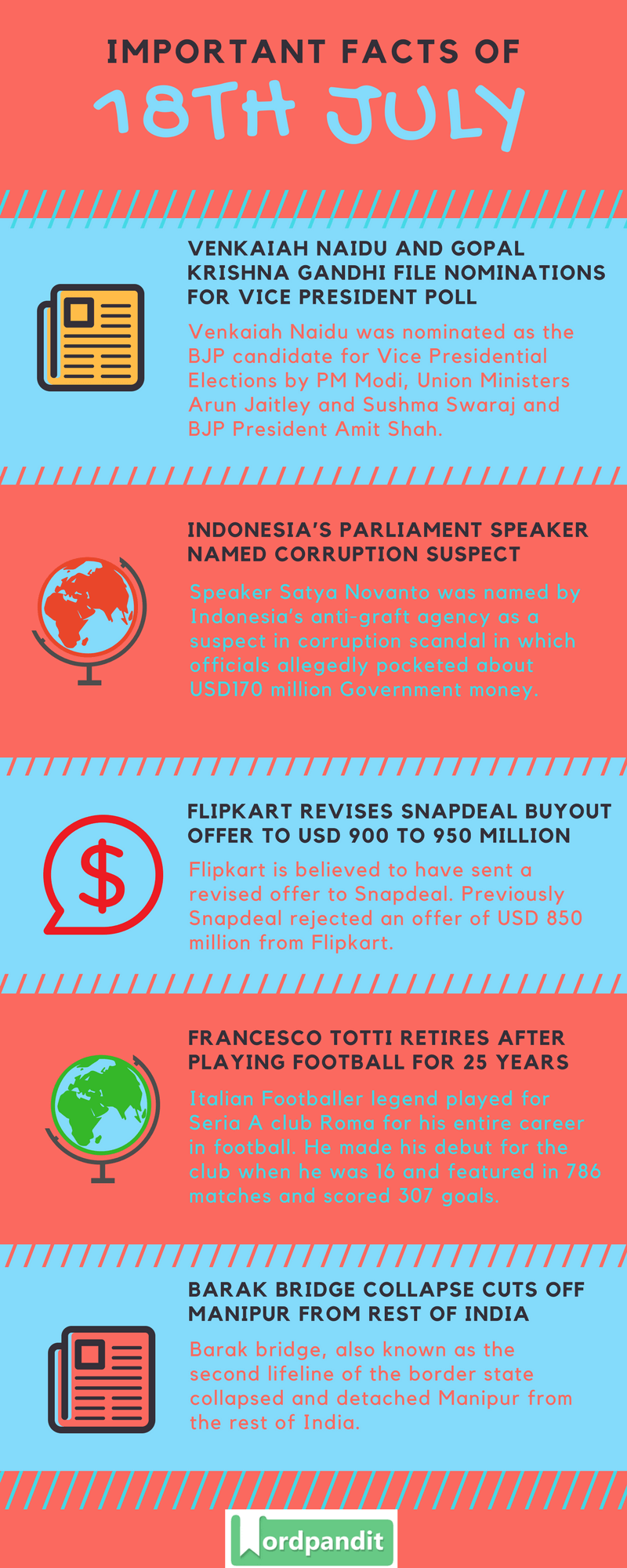 IMPORTANT FACTS OF
18TH JULY

VENKAIAH NAIDU AND GOPAL KRISHNA GANDHI FILE NOMINATIONS FOR VICE PRESIDENT POLL

Venkaiah Naidu was nominated as the BJP candidate for Vice Presidential Elections by PM Modi, Union Ministers Arun Jaitley and Sushma Swaraj and BJP President Amit Shah.

INDONESIA'S PARLIAMENT SPEAKER NAMED CORRUPTION SUSPECT

Speaker Satya Novanto was named by Indonesia's anti-graft agency as a suspect in corruption scandal in which officials allegedly pocketed about USD170 million Government money.

FLIPKART REVISES SNAPDEAL BUYOUT OFFER TO USD 900 TO 950 MILLION

Flipkart is believed to have sent a revised offer to Snapdeal. Previously Snapdeal rejected an offer of USD 850 million from Flipkart.

FRANCESCO TOTTI RETIRES AFTER PLAYING FOOTBALL FOR 25 YEARS

Italian Footballer legend played for Seria A club Roma for his entire career in football. He made his debut for the club when he was 16 and featured in 786 matches and scored 307 goals.

BARAK BRIDGE COLLAPSE CUTS OFF MANIPUR FROM REST OF INDIA

Barak bridge, also known as the second lifeline of the border state collapsed and detached Manipur from the rest of India.

Wordpandit