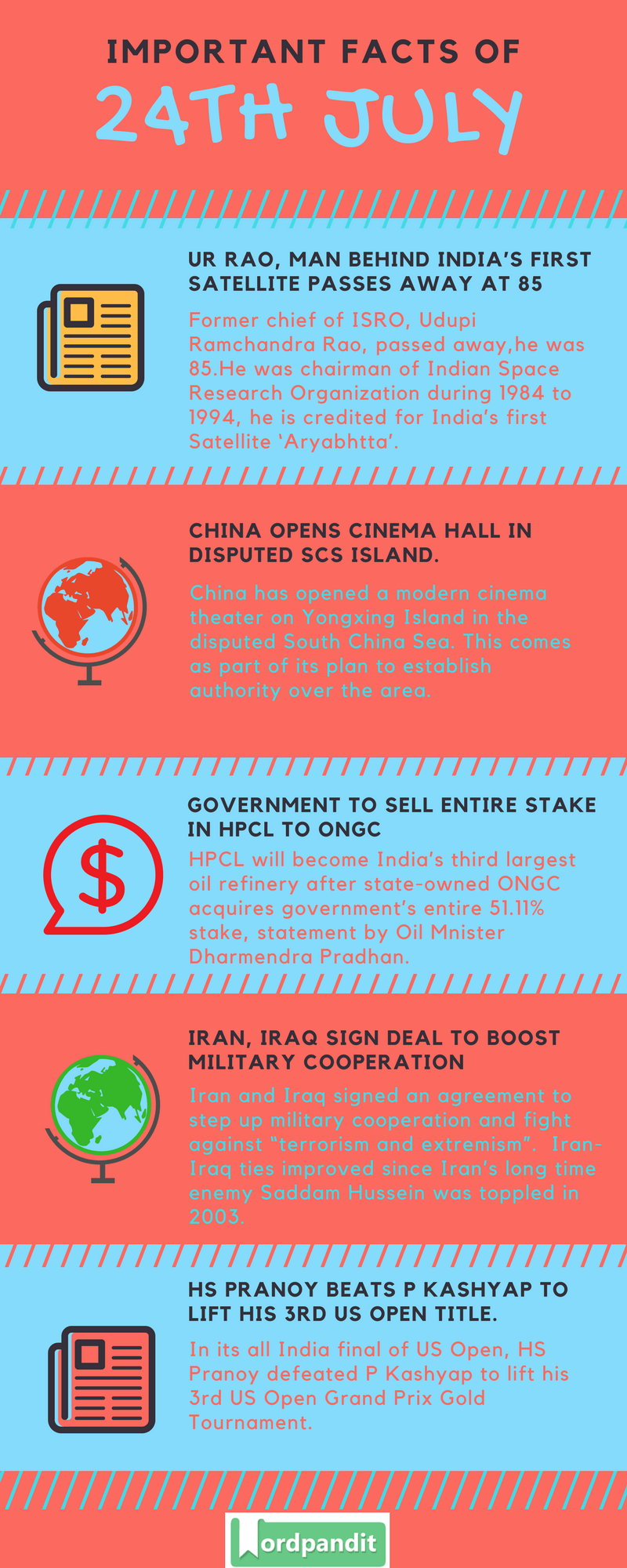 IMPORTANT FACTS OF
24TH JULY

UR RAO, MAN BEHIND INDIA'S FIRST SATELLITE PASSES AWAY AT 85

Former chief of ISRO, Udupi Ramchandra Rao, passed away,he was 85.He was chairman of Indian Space Research Organization during 1984 to 1994, he is credited for India's first Satellite 'Aryabhtta'.

CHINA OPENS CINEMA HALL IN DISPUTED SCS ISLAND.

China has opened a modern cinema theater on Yongxing Island in the disputed South China Sea. This comes as part of its plan to establish authority over the area.

GOVERNMENT TO SELL ENTIRE STAKE IN HPCL TO ONGC

HPCL will become India's third largest oil refinery after state-owned ONGC acquires government's entire 51.11% stake, statement by Oil Mnister Dharmendra Pradhan.

IRAN, IRAQ SIGN DEAL TO BOOST MILITARY COOPERATION

Iran and Iraq signed an agreement to step up military cooperation and fight against "terrorism and extremism". Iran-Iraq ties improved since Iran's long time enemy Saddam Hussein was toppled in 2003.

HS PRANOY BEATS P KASHYAP TO LIFT HIS 3RD US OPEN TITLE.

In its all India final of US Open, HS Pranoy defeated P Kashyap to lift his 3rd US Open Grand Prix Gold Tournament.

Wordpandit