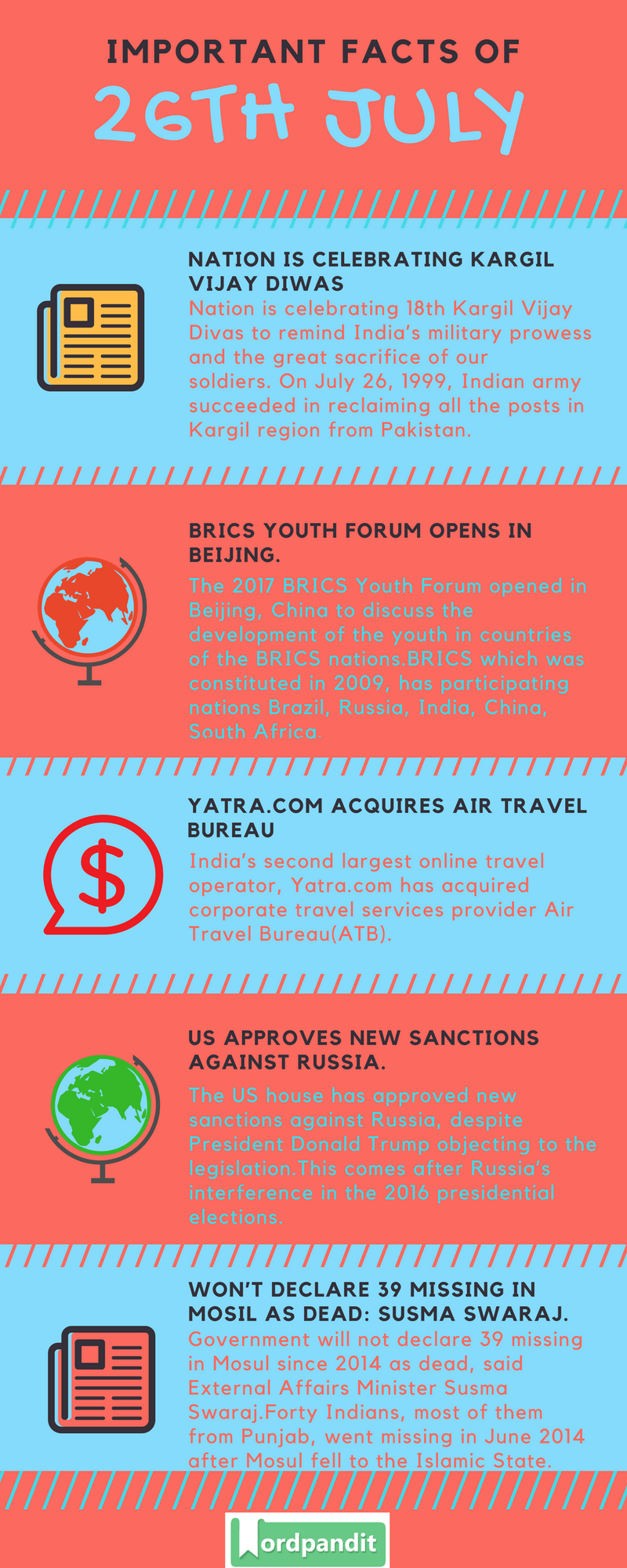 IMPORTANT FACTS OF
26TH JULY

NATION IS CELEBRATING KARGIL VIJAY DIWAS
Nation is celebrating 18th Kargil Vijay Divas to remind India's military prowess and the great sacrifice of our soldiers. On July 26, 1999, Indian army succeeded in reclaiming all the posts in Kargil region from Pakistan.

BRICS YOUTH FORUM OPENS IN BEIJING.
The 2017 BRICS Youth Forum opened in Beijing, China to discuss the development of the youth in countries of the BRICS nations.BRICS which was constituted in 2009, has participating nations Brazil, Russia, India, China, South Africa.

YATRA.COM ACQUIRES AIR TRAVEL BUREAU
India's second largest online travel operator, Yatra.com has acquired corporate travel services provider Air Travel Bureau(ATB).

US APPROVES NEW SANCTIONS AGAINST RUSSIA.
The US house has approved new sanctions against Russia, despite President Donald Trump objecting to the legislation.This comes after Russia's interference in the 2016 presidential elections.

WON'T DECLARE 39 MISSING IN MOSIL AS DEAD: SUSMA SWARAJ.
Government will not declare 39 missing in Mosul since 2014 as dead, said External Affairs Minister Susma Swaraj.Forty Indians, most of them from Punjab, went missing in June 2014 after Mosul fell to the Islamic State.

Wordpandit