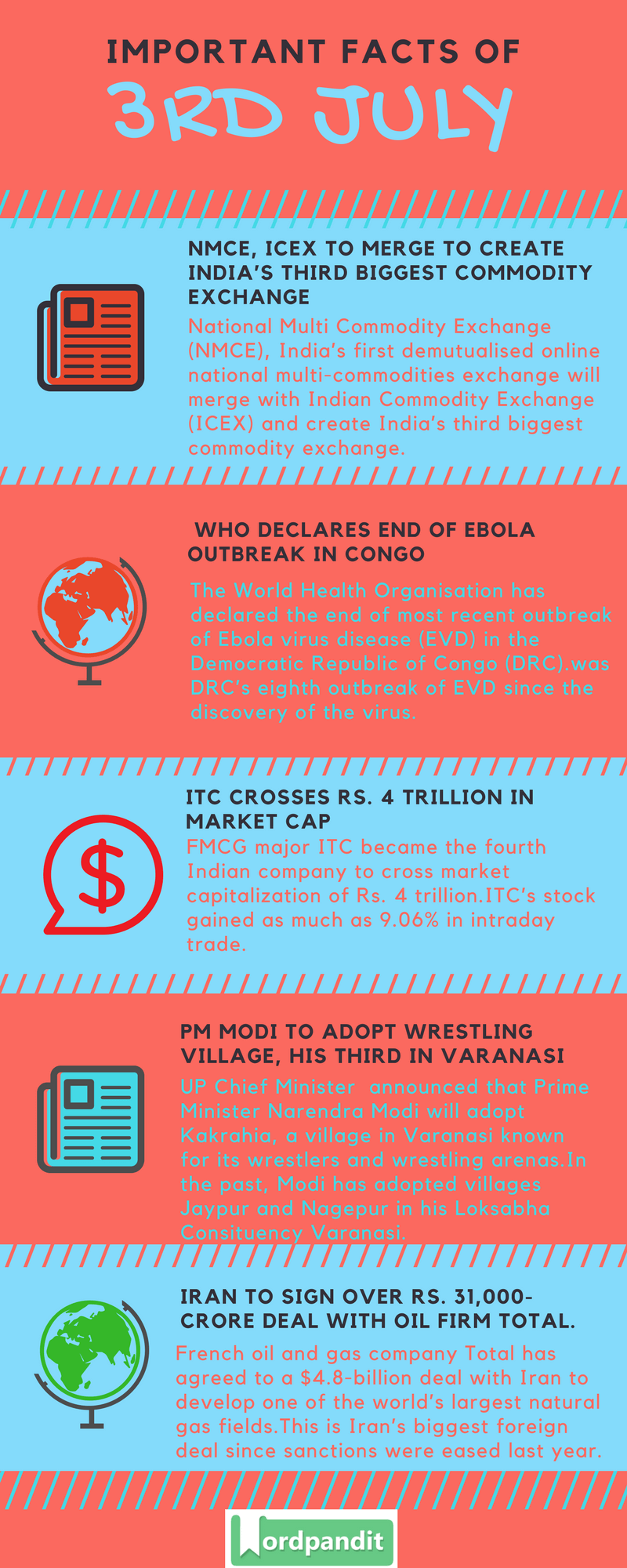 IMPORTANT FACTS OF
3RD JULY

NMCE, ICEX TO MERGE TO CREATE INDIA'S THIRD BIGGEST COMMODITY EXCHANGE

National Multi Commodity Exchange (NMCE), India's first demutualised online national multi-commodities exchange will merge with Indian Commodity Exchange (ICEX) and create India's third biggest commodity exchange.

WHO DECLARES END OF EBOLA OUTBREAK IN CONGO

The World Health Organisation has declared the end of most recent outbreak of Ebola virus disease (EVD) in the Democratic Republic of Congo (DRC).was DRC's eighth outbreak of EVD since the discovery of the virus.

ITC CROSSES RS. 4 TRILLION IN MARKET CAP

FMCG major ITC became the fourth Indian company to cross market capitalization of Rs. 4 trillion.ITC's stock gained as much as 9.06% in intraday trade.

PM MODI TO ADOPT WRESTLING VILLAGE, HIS THIRD IN VARANASI

UP Chief Minister announced that Prime Minister Narendra Modi will adopt Kakrahia, a village in Varanasi known for its wrestlers and wrestling arenas.In the past, Modi has adopted villages Jaypur and Nagepur in his Loksabha Consituency Varanasi.

IRAN TO SIGN OVER RS. 31,000-CRORE DEAL WITH OIL FIRM TOTAL.

French oil and gas company Total has agreed to a $4.8-billion deal with Iran to develop one of the world's largest natural gas fields.This is Iran's biggest foreign deal since sanctions were eased last year.

Wordpandit