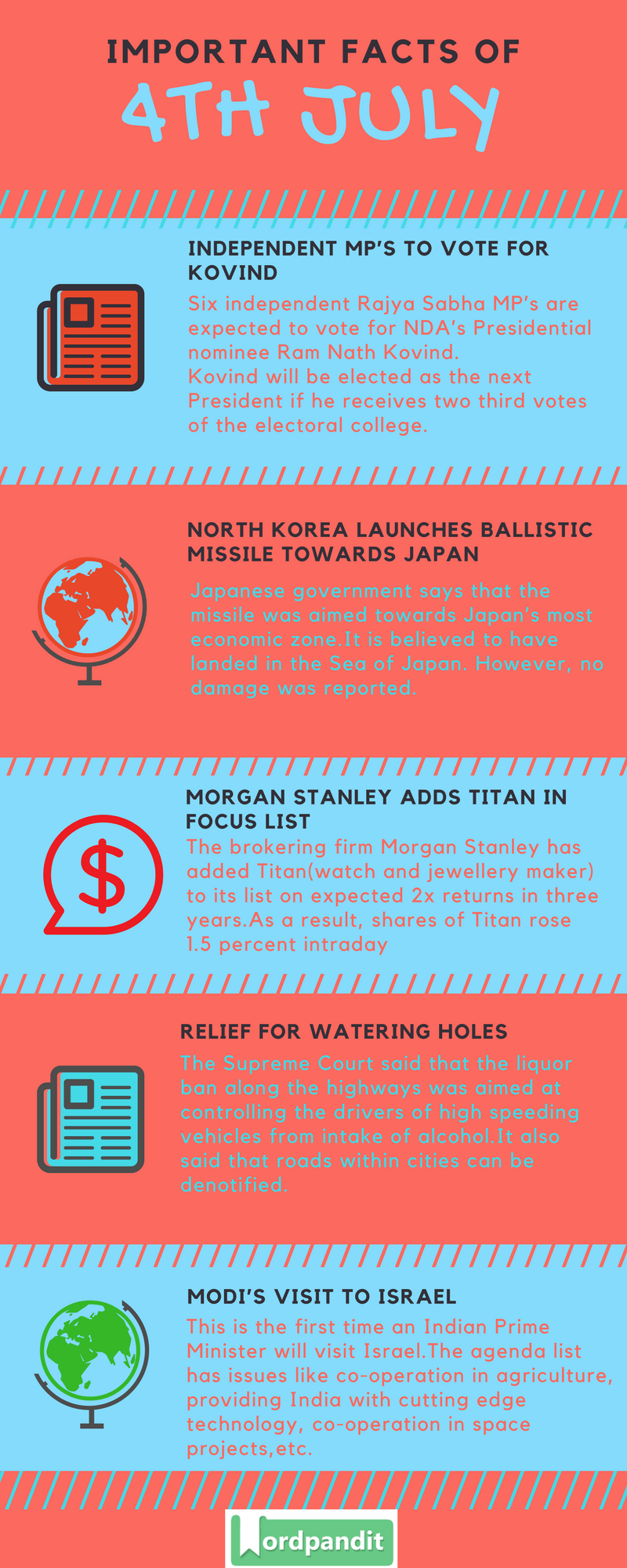 IMPORTANT FACTS OF
4TH JULY

INDEPENDENT MP'S TO VOTE FOR KOVIND

Six independent Rajya Sabha MP's are expected to vote for NDA's Presidential nominee Ram Nath Kovind.
Kovind will be elected as the next President if he receives two third votes of the electoral college.

NORTH KOREA LAUNCHES BALLISTIC MISSILE TOWARDS JAPAN

Japanese government says that the missile was aimed towards Japan's most economic zone.It is believed to have landed in the Sea of Japan. However, no damage was reported.

MORGAN STANLEY ADDS TITAN IN FOCUS LIST

The brokering firm Morgan Stanley has added Titan(watch and jewellery maker) to its list on expected 2x returns in three years.As a result, shares of Titan rose 1.5 percent intraday

RELIEF FOR WATERING HOLES

The Supreme Court said that the liquor ban along the highways was aimed at controlling the drivers of high speeding vehicles from intake of alcohol.It also said that roads within cities can be denotified.

MODI'S VISIT TO ISRAEL

This is the first time an Indian Prime Minister will visit Israel.The agenda list has issues like co-operation in agriculture, providing India with cutting edge technology, co-operation in space projects,etc.

Wordpandit