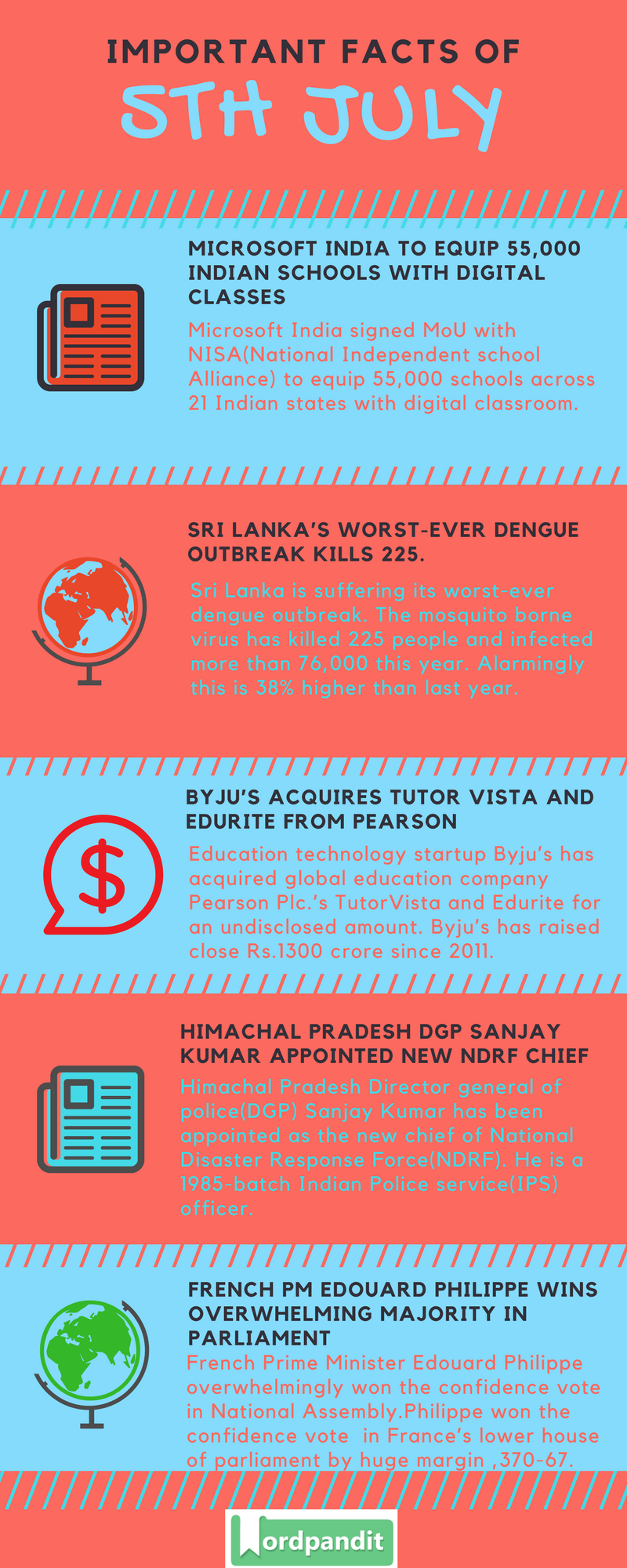 IMPORTANT FACTS OF
5TH JULY

MICROSOFT INDIA TO EQUIP 55,000 INDIAN SCHOOLS WITH DIGITAL CLASSES

Microsoft India signed MoU with NISA(National Independent school Alliance) to equip 55,000 schools across 21 Indian states with digital classroom.

SRI LANKA'S WORST-EVER DENGUE OUTBREAK KILLS 225.

Sri Lanka is suffering its worst-ever dengue outbreak. The mosquito borne virus has killed 225 people and infected more than 76,000 this year. Alarmingly this is 38% higher than last year.

BYJU'S ACQUIRES TUTOR VISTA AND EDURITE FROM PEARSON

Education technology startup Byju's has acquired global education company Pearson Plc.'s TutorVista and Edurite for an undisclosed amount. Byju's has raised close Rs.1300 crore since 2011.

HIMACHAL PRADESH DGP SANJAY KUMAR APPOINTED NEW NDRF CHIEF

Himachal Pradesh Director general of police(DGP) Sanjay Kumar has been appointed as the new chief of National Disaster Response Force(NDRF). He is a 1985-batch Indian Police service(IPS) officer.

FRENCH PM EDOUARD PHILIPPE WINS OVERWHELMING MAJORITY IN PARLIAMENT

French Prime Minister Edouard Philippe overwhelmingly won the confidence vote in National Assembly.Philippe won the confidence vote in France's lower house of parliament by huge margin ,370-67.

Wordpandit