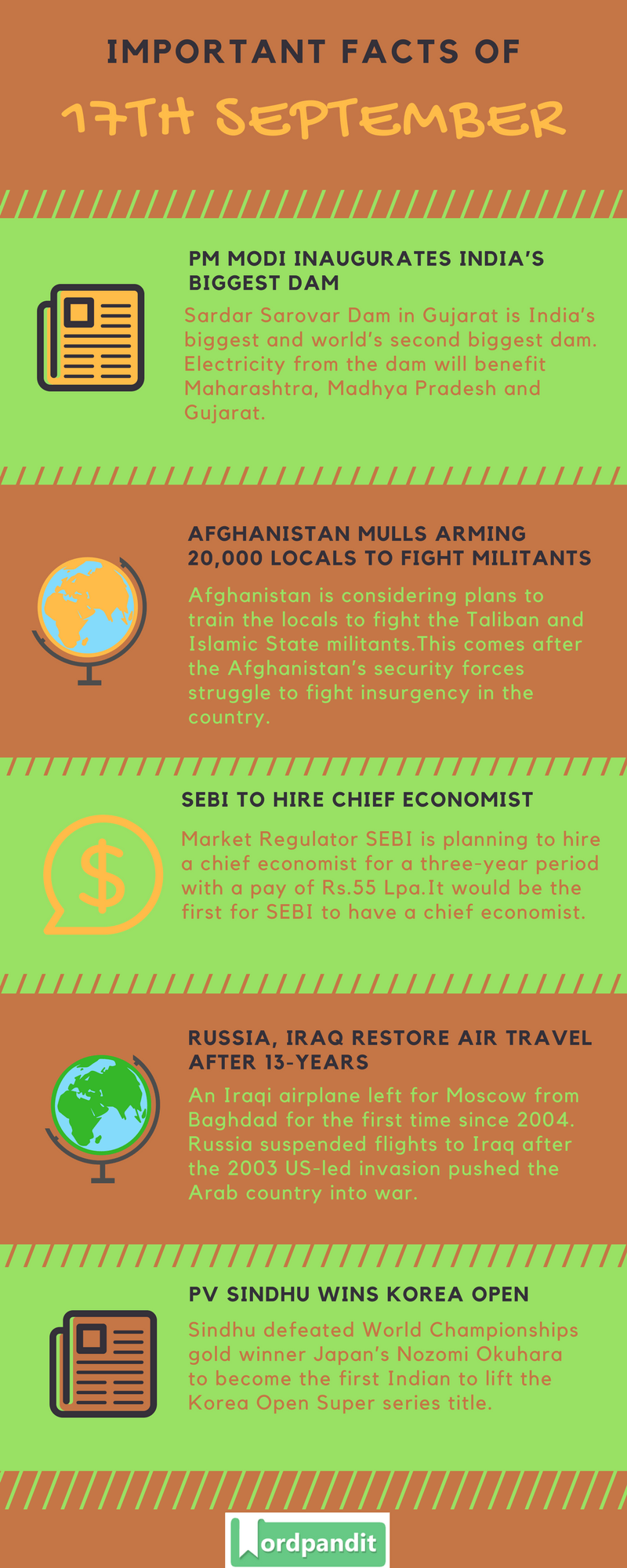 IMPORTANT FACTS OF

17TH SEPTEMBER

PM MODI INAUGURATES INDIA'S BIGGEST DAM

Sardar Sarovar Dam in Gujarat is India's biggest and world's second biggest dam. Electricity from the dam will benefit Maharashtra, Madhya Pradesh and Gujarat.

AFGHANISTAN MULLS ARMING 20,000 LOCALS TO FIGHT MILITANTS

Afghanistan is considering plans to train the locals to fight the Taliban and Islamic State militants.This comes after the Afghanistan's security forces struggle to fight insurgency in the country.

SEBI TO HIRE CHIEF ECONOMIST

Market Regulator SEBI is planning to hire a chief economist for a three-year period with a pay of Rs.55 Lpa.It would be the first for SEBI to have a chief economist.

RUSSIA, IRAQ RESTORE AIR TRAVEL AFTER 13-YEARS

An Iraqi airplane left for Moscow from Baghdad for the first time since 2004. Russia suspended flights to Iraq after the 2003 US-led invasion pushed the Arab country into war.

PV SINDHU WINS KOREA OPEN

Sindhu defeated World Championships gold winner Japan's Nozomi Okuhara to become the first Indian to lift the Korea Open Super series title.

Wordpandit