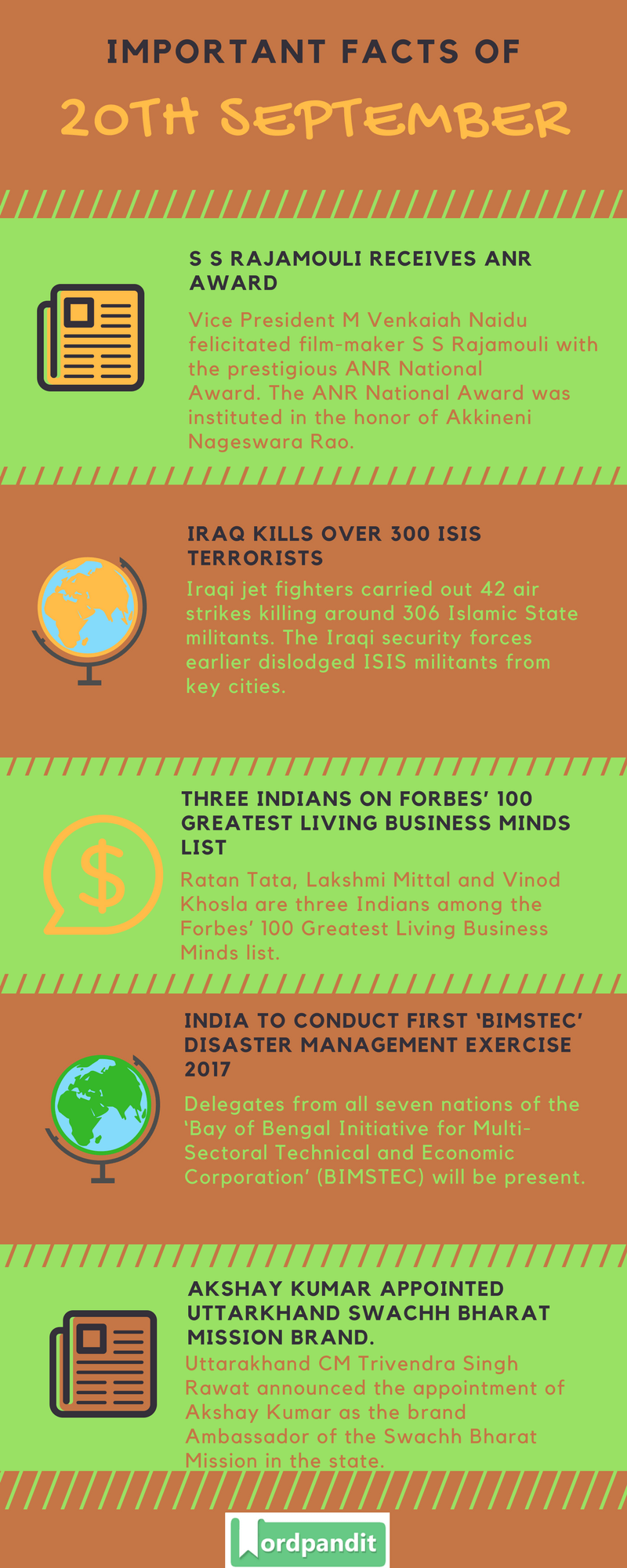 IMPORTANT FACTS OF

20TH SEPTEMBER

S S RAJAMOULI RECEIVES ANR AWARD

Vice President M Venkaiah Naidu felicitated film-maker S S Rajamouli with the prestigious ANR National Award. The ANR National Award was instituted in the honor of Akkineni Nageswara Rao.

IRAQ KILLS OVER 300 ISIS TERRORISTS

Iraqi jet fighters carried out 42 air strikes killing around 306 Islamic State militants. The Iraqi security forces earlier dislodged ISIS militants from key cities.

THREE INDIANS ON FORBES' 100 GREATEST LIVING BUSINESS MINDS LIST

Ratan Tata, Lakshmi Mittal and Vinod Khosla are three Indians among the Forbes' 100 Greatest Living Business Minds list.

INDIA TO CONDUCT FIRST 'BIMSTEC' DISASTER MANAGEMENT EXERCISE 2017

Delegates from all seven nations of the 'Bay of Bengal Initiative for Multi-Sectoral Technical and Economic Corporation' (BIMSTEC) will be present.

AKSHAY KUMAR APPOINTED UTTARKHAND SWACHH BHARAT MISSION BRAND.

Uttarakhand CM Trivendra Singh Rawat announced the appointment of Akshay Kumar as the brand Ambassador of the Swachh Bharat Mission in the state.

Wordpandit