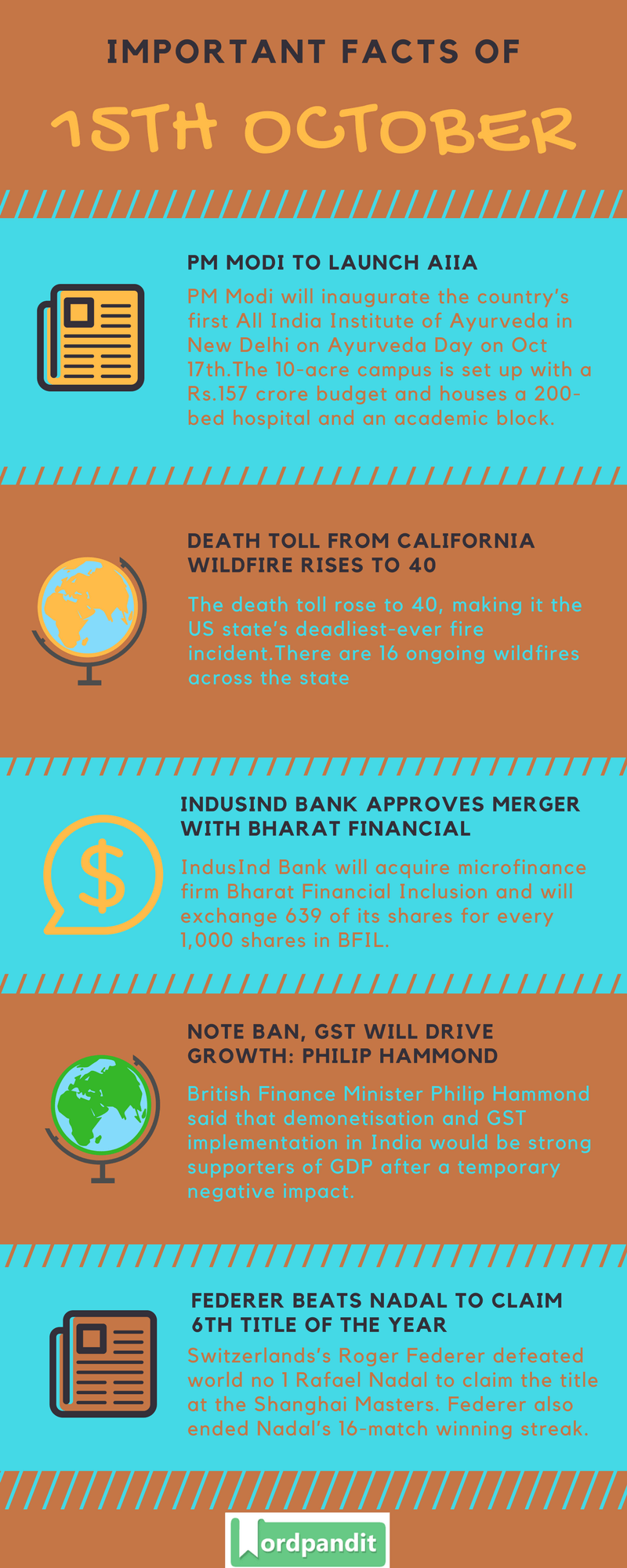 IMPORTANT FACTS OF

15TH OCTOBER

PM MODI TO LAUNCH AIIA

PM Modi will inaugurate the country's first All India Institute of Ayurveda in New Delhi on Ayurveda Day on Oct 17th.The 10-acre campus is set up with a Rs.157 crore budget and houses a 200-bed hospital and an academic block.

DEATH TOLL FROM CALIFORNIA WILDFIRE RISES TO 40

The death toll rose to 40, making it the US state's deadliest-ever fire incident.There are 16 ongoing wildfires across the state

INDUSIND BANK APPROVES MERGER WITH BHARAT FINANCIAL

IndusInd Bank will acquire microfinance firm Bharat Financial Inclusion and will exchange 639 of its shares for every 1,000 shares in BFIL.

NOTE BAN, GST WILL DRIVE GROWTH: PHILIP HAMMOND

British Finance Minister Philip Hammond said that demonetisation and GST implementation in India would be strong supporters of GDP after a temporary negative impact.

FEDERER BEATS NADAL TO CLAIM 6TH TITLE OF THE YEAR

Switzerlands's Roger Federer defeated world no 1 Rafael Nadal to claim the title at the Shanghai Masters. Federer also ended Nadal's 16-match winning streak.

Wordpandit