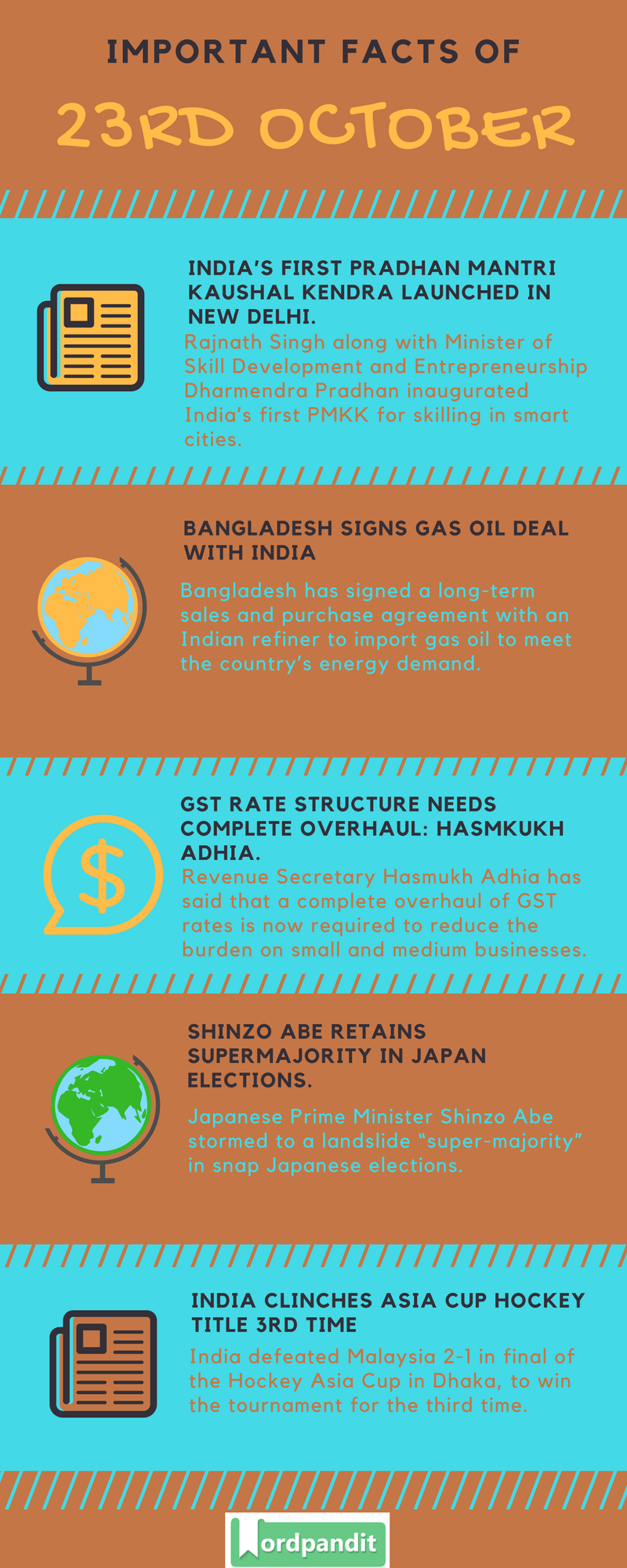 IMPORTANT FACTS OF

23RD OCTOBER

INDIA'S FIRST PRADHAN MANTRI KAUSHAL KENDRA LAUNCHED IN NEW DELHI.

Rajnath Singh along with Minister of Skill Development and Entrepreneurship Dharmendra Pradhan inaugurated India's first PMKK for skilling in smart cities.

BANGLADESH SIGNS GAS OIL DEAL WITH INDIA

Bangladesh has signed a long-term sales and purchase agreement with an Indian refiner to import gas oil to meet the country's energy demand.

GST RATE STRUCTURE NEEDS COMPLETE OVERHAUL: HASMKUKH ADHIA.

Revenue Secretary Hasmukh Adhia has said that a complete overhaul of GST rates is now required to reduce the burden on small and medium businesses.

SHINZO ABE RETAINS SUPERMAJORITY IN JAPAN ELECTIONS.

Japanese Prime Minister Shinzo Abe stormed to a landslide "super-majority" in snap Japanese elections.

INDIA CLINCHES ASIA CUP HOCKEY TITLE 3RD TIME

India defeated Malaysia 2-1 in final of the Hockey Asia Cup in Dhaka, to win the tournament for the third time.

Wordpandit