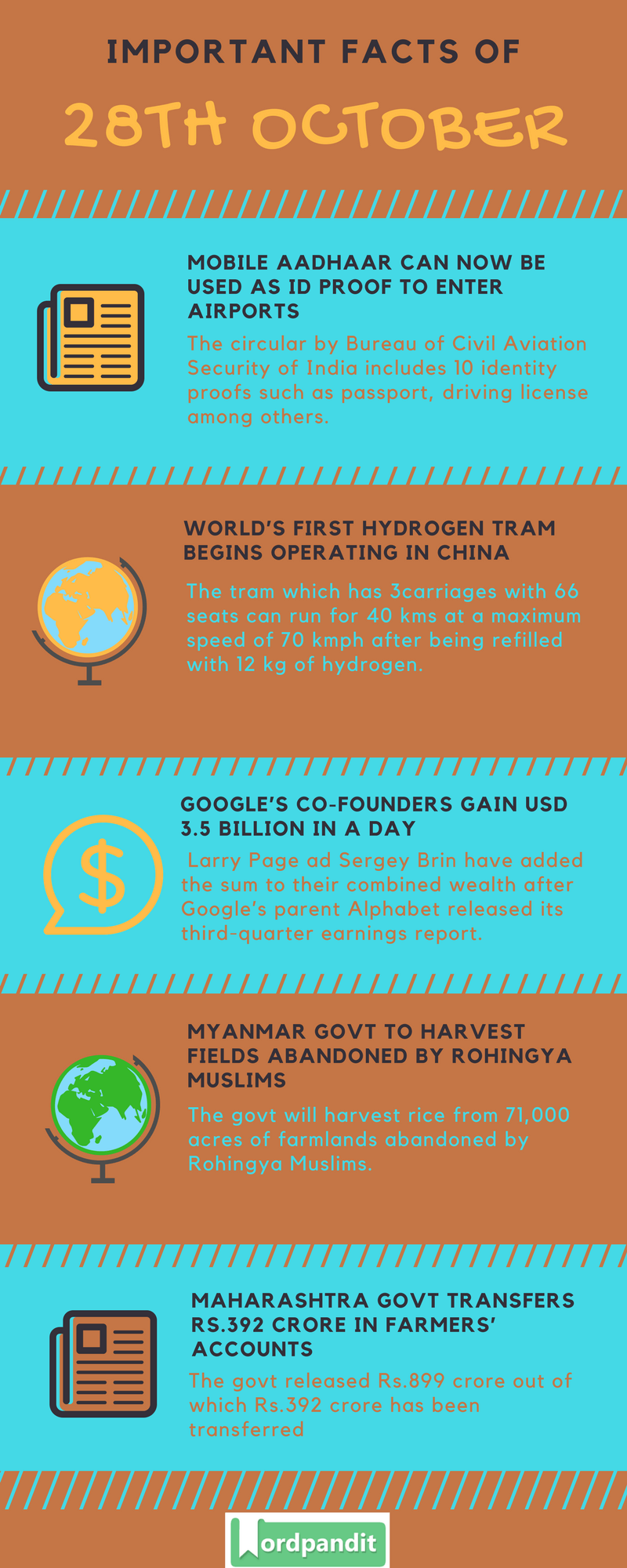 IMPORTANT FACTS OF

28TH OCTOBER

MOBILE AADHAAR CAN NOW BE USED AS ID PROOF TO ENTER AIRPORTS

The circular by Bureau of Civil Aviation Security of India includes 10 identity proofs such as passport, driving license among others.

WORLD'S FIRST HYDROGEN TRAM BEGINS OPERATING IN CHINA

The tram which has 3carriages with 66 seats can run for 40 kms at a maximum speed of 70 kmph after being refilled with 12 kg of hydrogen.

GOOGLE'S CO-FOUNDERS GAIN USD 3.5 BILLION IN A DAY

Larry Page ad Sergey Brin have added the sum to their combined wealth after Google's parent Alphabet released its third-quarter earnings report.

MYANMAR GOVT TO HARVEST FIELDS ABANDONED BY ROHINGYA MUSLIMS

The govt will harvest rice from 71,000 acres of farmlands abandoned by Rohingya Muslims.

MAHARASHTRA GOVT TRANSFERS RS.392 CRORE IN FARMERS' ACCOUNTS

The govt released Rs.899 crore out of which Rs.392 crore has been transferred

Wordpandit