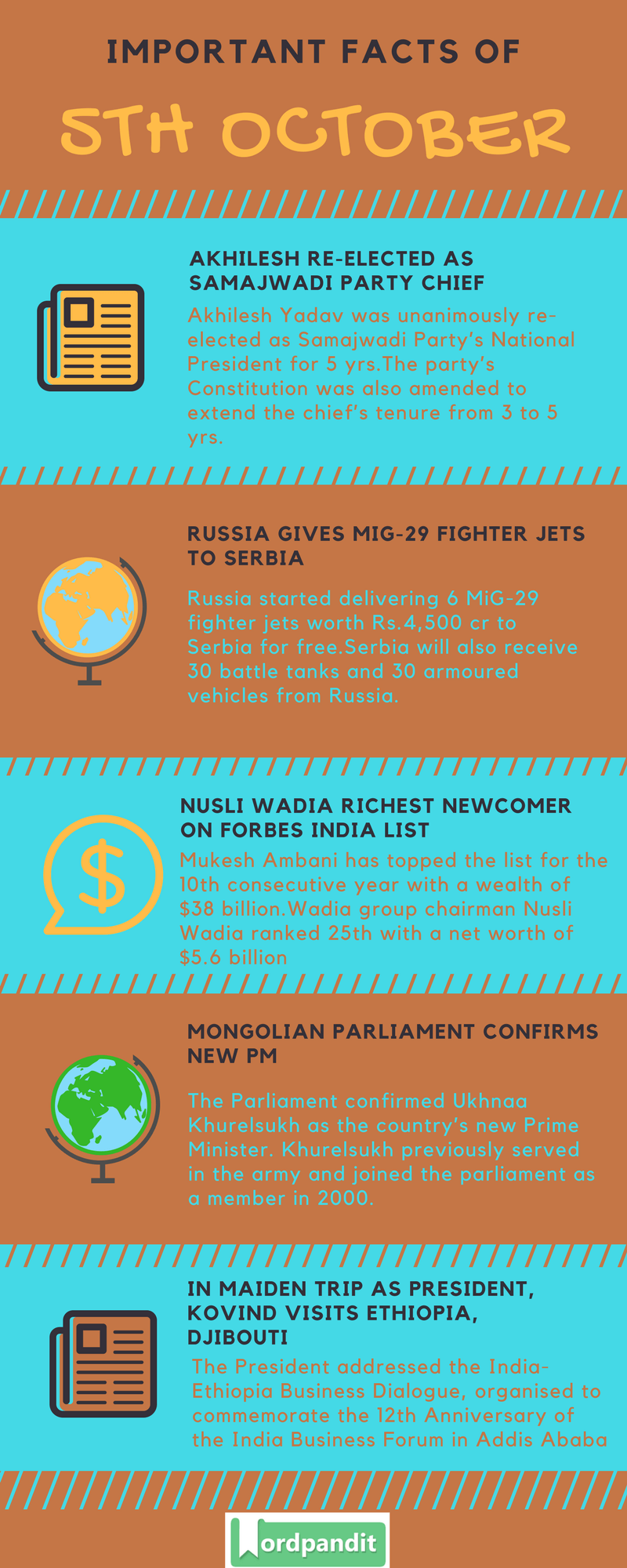 IMPORTANT FACTS OF

5TH OCTOBER

AKHILESH RE-ELECTED AS SAMAJWADI PARTY CHIEF

Akhilesh Yadav was unanimously re-elected as Samajwadi Party's National President for 5 yrs.The party's Constitution was also amended to extend the chief's tenure from 3 to 5 yrs.

RUSSIA GIVES MIG-29 FIGHTER JETS TO SERBIA

Russia started delivering 6 MiG-29 fighter jets worth Rs.4,500 cr to Serbia for free.Serbia will also receive 30 battle tanks and 30 armoured vehicles from Russia.

NUSLI WADIA RICHEST NEWCOMER ON FORBES INDIA LIST

Mukesh Ambani has topped the list for the 10th consecutive year with a wealth of $38 billion.Wadia group chairman Nusli Wadia ranked 25th with a net worth of $5.6 billion

MONGOLIAN PARLIAMENT CONFIRMS NEW PM

The Parliament confirmed Ukhnaa Khurelsukh as the country's new Prime Minister. Khurelsukh previously served in the army and joined the parliament as a member in 2000.

IN MAIDEN TRIP AS PRESIDENT, KOVIND VISITS ETHIOPIA, DJIBOUTI

The President addressed the India-Ethiopia Business Dialogue, organised to commemorate the 12th Anniversary of the India Business Forum in Addis Ababa

Wordpandit