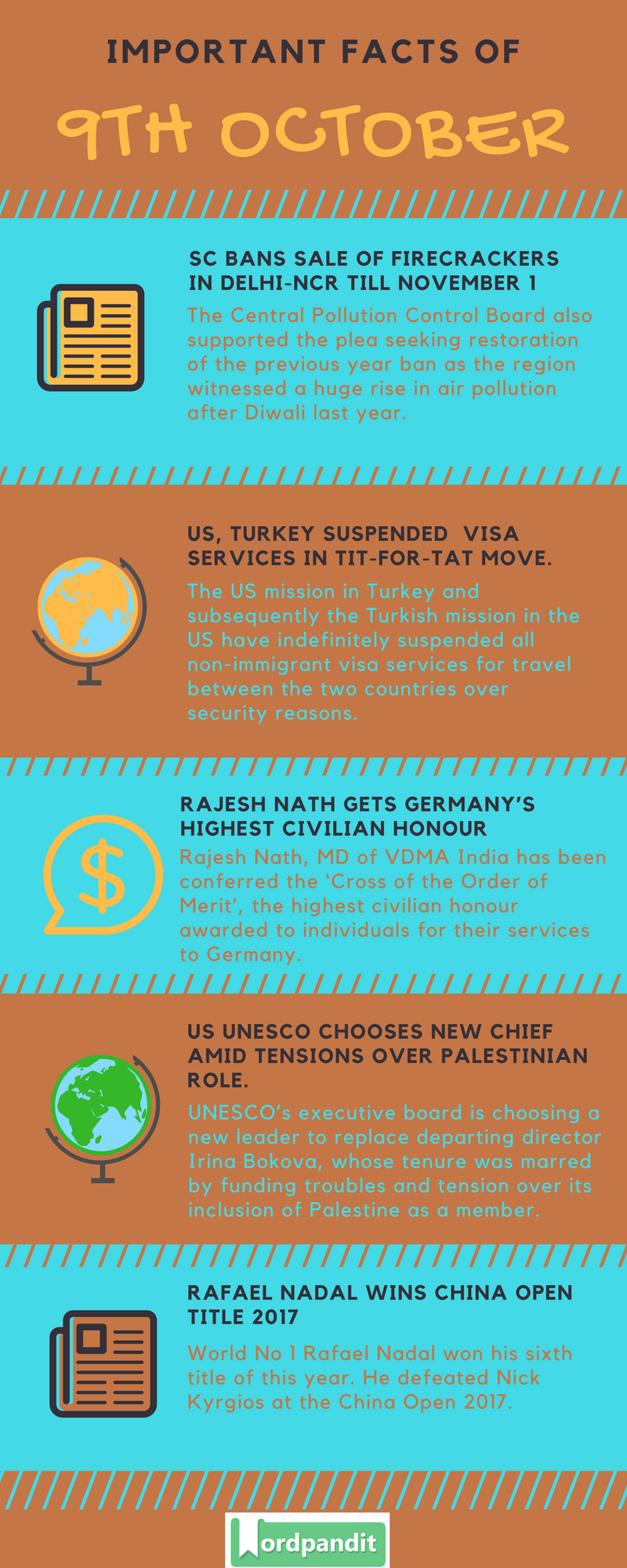 IMPORTANT FACTS OF

9TH OCTOBER

SC BANS SALE OF FIRECRACKERS IN DELHI-NCR TILL NOVEMBER 1

The Central Pollution Control Board also supported the plea seeking restoration of the previous year ban as the region witnessed a huge rise in air pollution after Diwali last year.

US, TURKEY SUSPENDED VISA SERVICES IN TIT-FOR-TAT MOVE.

The US mission in Turkey and subsequently the Turkish mission in the US have indefinitely suspended all non-immigrant visa services for travel between the two countries over security reasons.

RAJESH NATH GETS GERMANY'S HIGHEST CIVILIAN HONOUR

Rajesh Nath, MD of VDMA India has been conferred the 'Cross of the Order of Merit', the highest civilian honour awarded to individuals for their services to Germany.

US UNESCO CHOOSES NEW CHIEF AMID TENSIONS OVER PALESTINIAN ROLE.

UNESCO's executive board is choosing a new leader to replace departing director Irina Bokova, whose tenure was marred by funding troubles and tension over its inclusion of Palestine as a member.

RAFAEL NADAL WINS CHINA OPEN TITLE 2017

World No 1 Rafael Nadal won his sixth title of this year. He defeated Nick Kyrgios at the China Open 2017.

Wordpandit