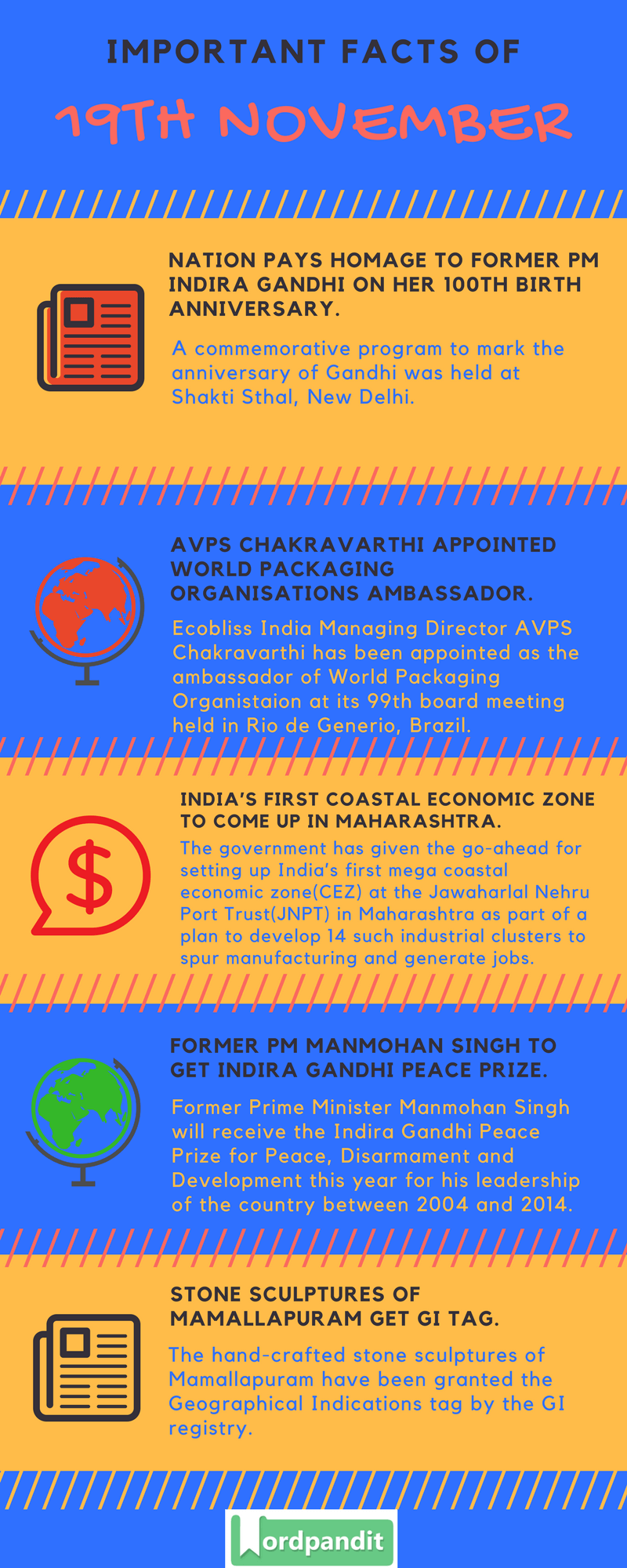 IMPORTANT FACTS OF

19TH NOVEMBER

NATION PAYS HOMAGE TO FORMER PM INDIRA GANDHI ON HER 100TH BIRTH ANNIVERSARY.

A commemorative program to mark the anniversary of Gandhi was held at Shakti Sthal, New Delhi.

AVPS CHAKRAVARTHI APPOINTED WORLD PACKAGING ORGANISATIONS AMBASSADOR.

Ecobliss India Managing Director AVPS Chakravarthi has been appointed as the ambassador of World Packaging Organistaion at its 99th board meeting held in Rio de Generio, Brazil.

INDIA'S FIRST COASTAL ECONOMIC ZONE TO COME UP IN MAHARASHTRA.

The government has given the go-ahead for setting up India's first mega coastal economic zone(CEZ) at the Jawaharlal Nehru Port Trust(JNPT) in Maharashtra as part of a plan to develop 14 such industrial clusters to spur manufacturing and generate jobs.

FORMER PM MANMOHAN SINGH TO GET INDIRA GANDHI PEACE PRIZE.

Former Prime Minister Manmohan Singh will receive the Indira Gandhi Peace Prize for Peace, Disarmament and Development this year for his leadership of the country between 2004 and 2014.

STONE SCULPTURES OF MAMALLAPURAM GET GI TAG.

The hand-crafted stone sculptures of Mamallapuram have been granted the Geographical Indications tag by the GI registry.

Wordpandit