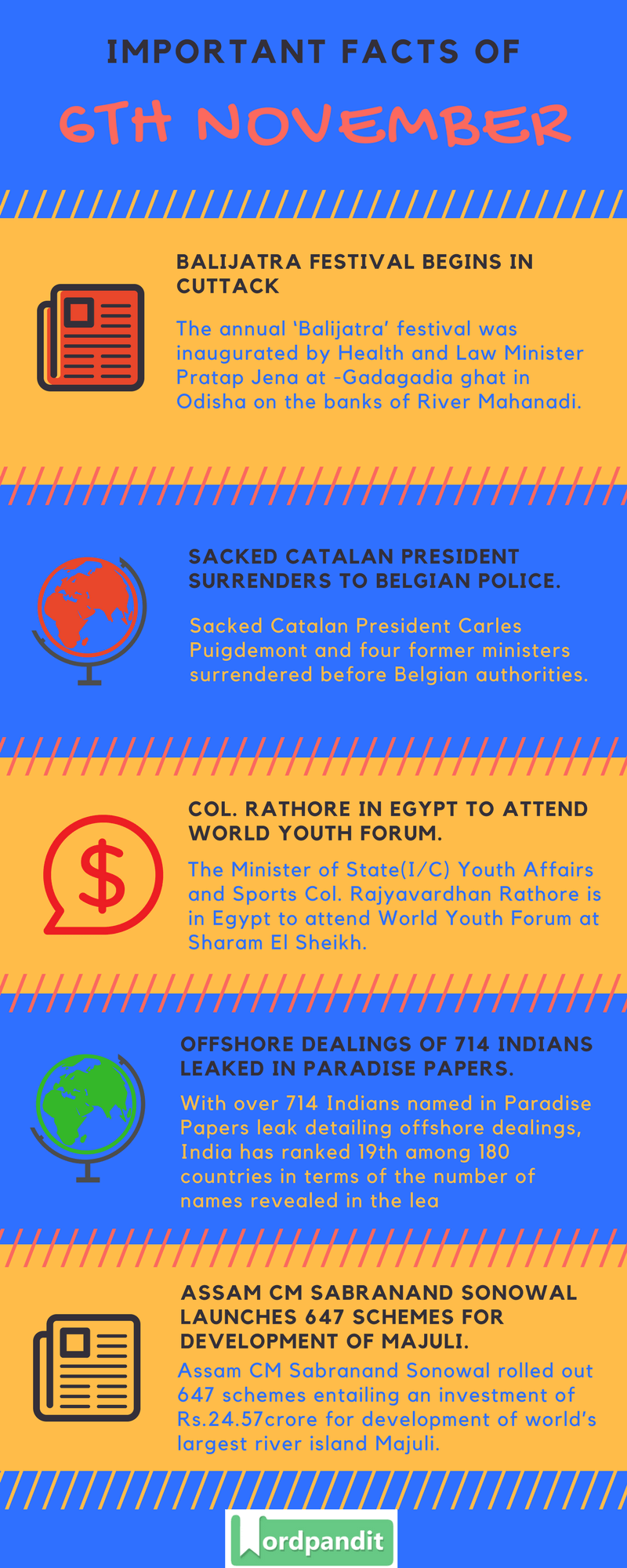 IMPORTANT FACTS OF

6TH NOVEMBER

BALIJATRA FESTIVAL BEGINS IN CUTTACK

The annual 'Balijatra' festival was inaugurated by Health and Law Minister Pratap Jena at -Gadagadia ghat in Odisha on the banks of River Mahanadi.

SACKED CATALAN PRESIDENT SURRENDERS TO BELGIAN POLICE.

Sacked Catalan President Carles Puigdemont and four former ministers surrendered before Belgian authorities.

COL. RATHORE IN EGYPT TO ATTEND WORLD YOUTH FORUM.

The Minister of State(I/C) Youth Affairs and Sports Col. Rajyavardhan Rathore is in Egypt to attend World Youth Forum at Sharam El Sheikh.

OFFSHORE DEALINGS OF 714 INDIANS LEAKED IN PARADISE PAPERS.

With over 714 Indians named in Paradise Papers leak detailing offshore dealings, India has ranked 19th among 180 countries in terms of the number of names revealed in the lea

ASSAM CM SABRANAND SONOWAL LAUNCHES 647 SCHEMES FOR DEVELOPMENT OF MAJULI.

Assam CM Sabranand Sonowal rolled out 647 schemes entailing an investment of Rs.24.57crore for development of world's largest river island Majuli.

Wordpandit