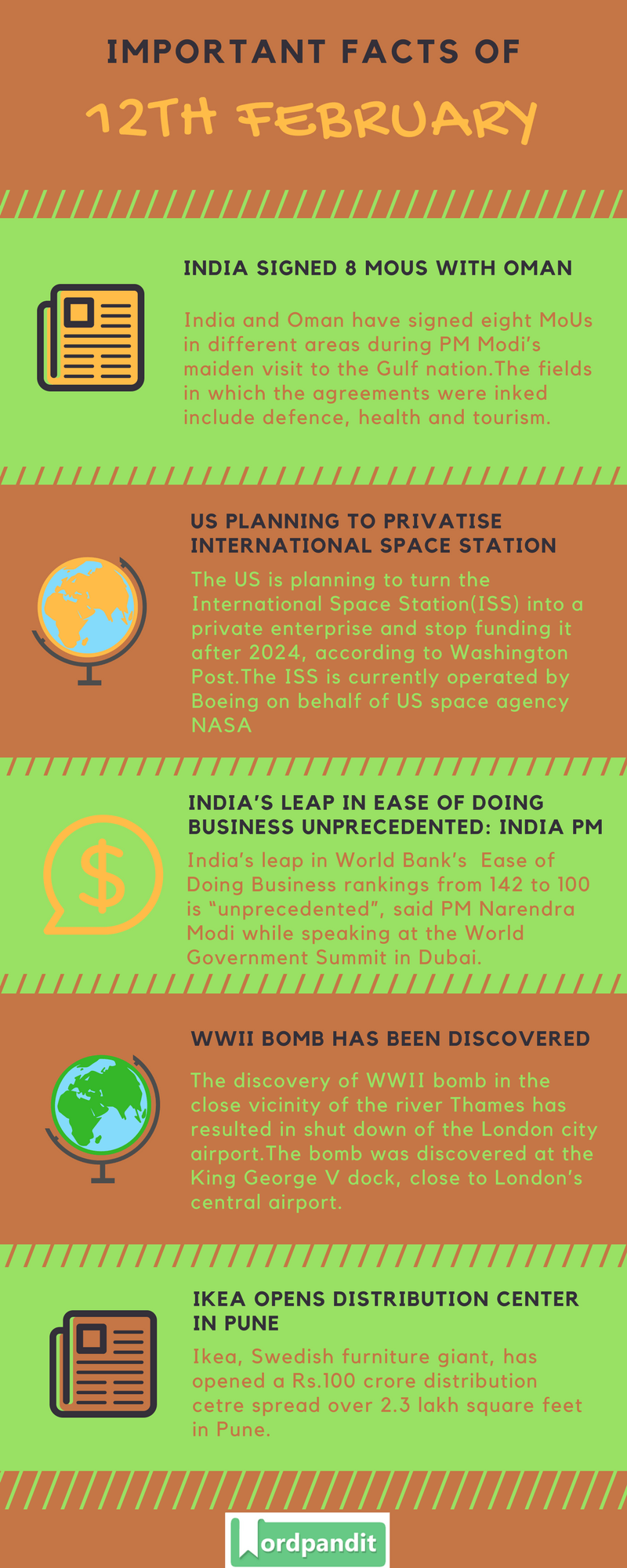 IMPORTANT FACTS OF

12TH FEBRUARY

INDIA SIGNED 8 MOUS WITH OMAN

India and Oman have signed eight MoUs in different areas during PM Modi's maiden visit to the Gulf nation.The fields in which the agreements were inked include defence, health and tourism.

US PLANNING TO PRIVATISE INTERNATIONAL SPACE STATION

The US is planning to turn the International Space Station(ISS) into a private enterprise and stop funding it after 2024, according to Washington Post.The ISS is currently operated by Boeing on behalf of US space agency NASA

INDIA'S LEAP IN EASE OF DOING BUSINESS UNPRECEDENTED: INDIA PM

India's leap in World Bank's Ease of Doing Business rankings from 142 to 100 is "unprecedented", said PM Narendra Modi while speaking at the World Government Summit in Dubai.

WWII BOMB HAS BEEN DISCOVERED

The discovery of WWII bomb in the close vicinity of the river Thames has resulted in shut down of the London city airport.The bomb was discovered at the King George V dock, close to London's central airport.

IKEA OPENS DISTRIBUTION CENTER IN PUNE

Ikea, Swedish furniture giant, has opened a Rs.100 crore distribution cetre spread over 2.3 lakh square feet in Pune.

Wordpandit