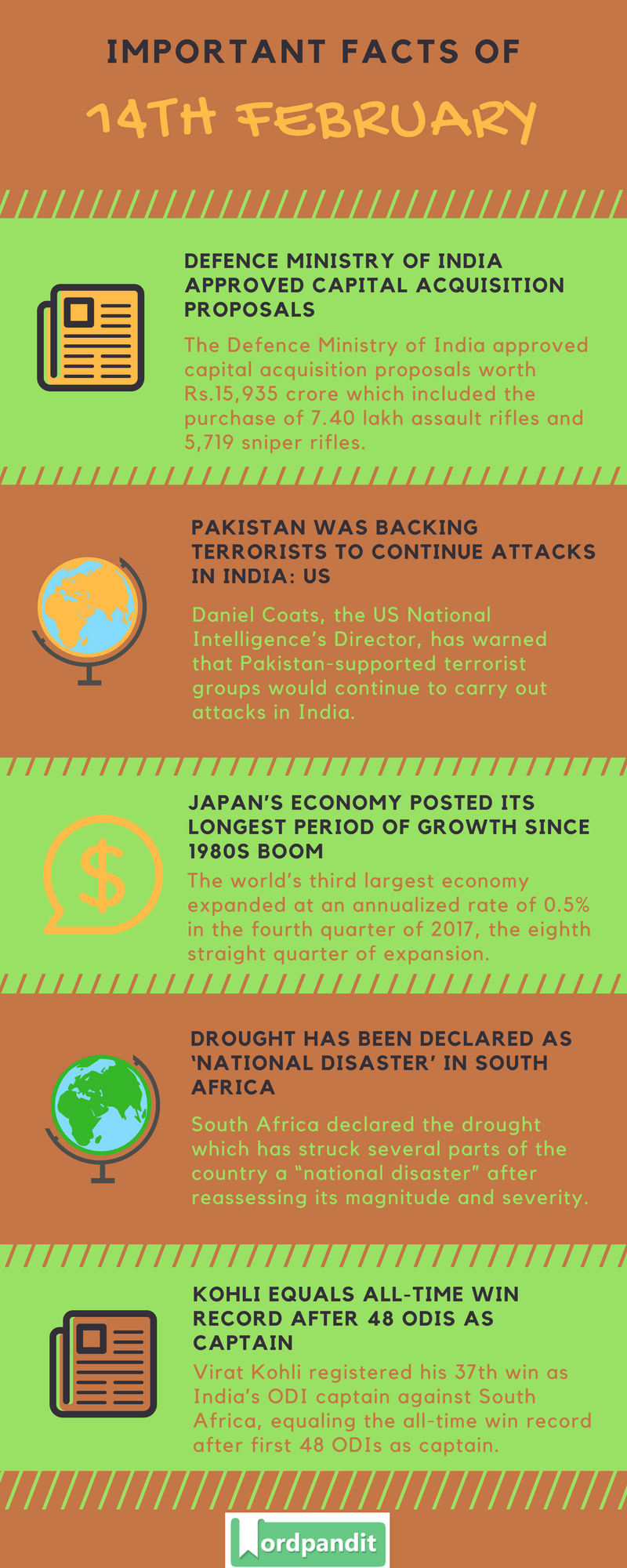 IMPORTANT FACTS OF

14TH FEBRUARY

DEFENCE MINISTRY OF INDIA APPROVED CAPITAL ACQUISITION PROPOSALS

The Defence Ministry of India approved capital acquisition proposals worth Rs.15,935 crore which included the purchase of 7.40 lakh assault rifles and 5,719 sniper rifles.

PAKISTAN WAS BACKING TERRORISTS TO CONTINUE ATTACKS IN INDIA: US

Daniel Coats, the US National Intelligence's Director, has warned that Pakistan-supported terrorist groups would continue to carry out attacks in India.

JAPAN'S ECONOMY POSTED ITS LONGEST PERIOD OF GROWTH SINCE 1980S BOOM

The world's third largest economy expanded at an annualized rate of 0.5% in the fourth quarter of 2017, the eighth straight quarter of expansion.

DROUGHT HAS BEEN DECLARED AS 'NATIONAL DISASTER' IN SOUTH AFRICA

South Africa declared the drought which has struck several parts of the country a "national disaster" after reassessing its magnitude and severity.

KOHLI EQUALS ALL-TIME WIN RECORD AFTER 48 ODIS AS CAPTAIN

Virat Kohli registered his 37th win as India's ODI captain against South Africa, equaling the all-time win record after first 48 ODIs as captain.

Wordpandit