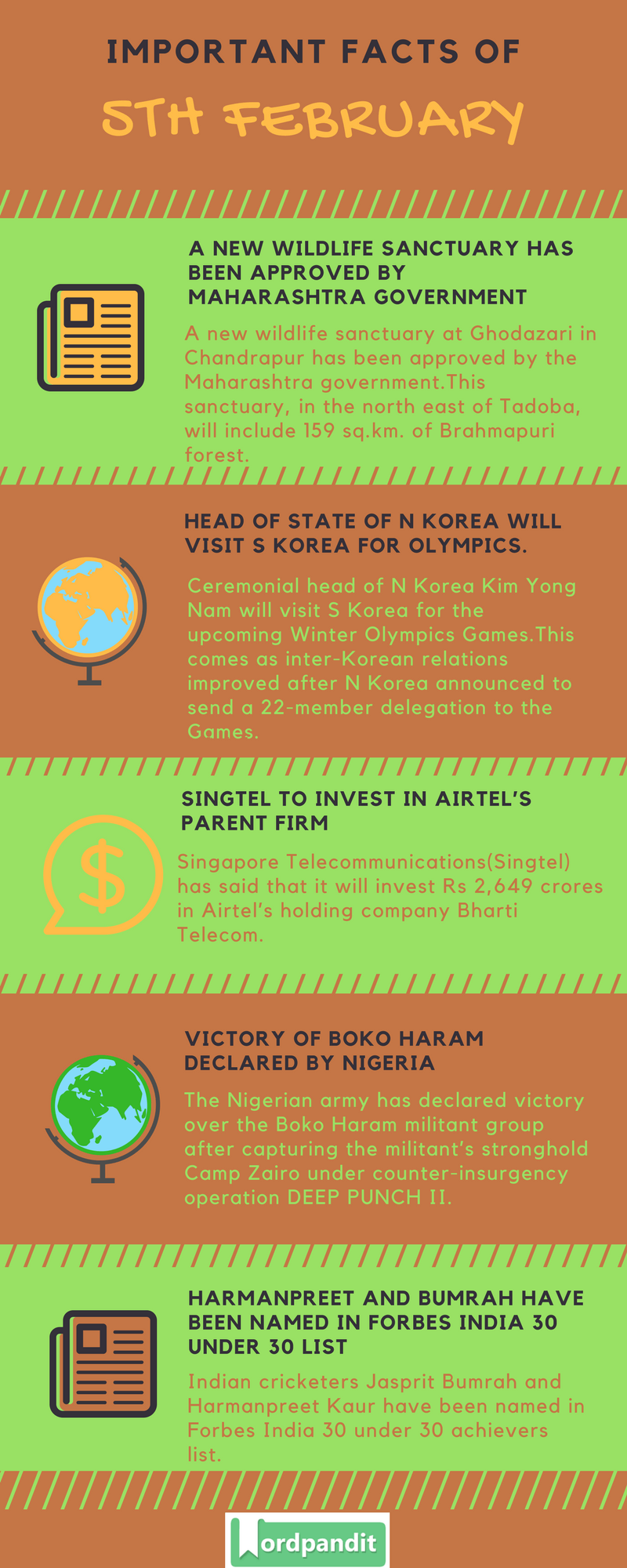 IMPORTANT FACTS OF

5TH FEBRUARY

A NEW WILDLIFE SANCTUARY HAS BEEN APPROVED BY MAHARASHTRA GOVERNMENT

A new wildlife sanctuary at Ghodazari in Chandrapur has been approved by the Maharashtra government.This sanctuary, in the north east of Tadoba, will include 159 sq.km. of Brahmapuri forest.

HEAD OF STATE OF N KOREA WILL VISIT S KOREA FOR OLYMPICS.

Ceremonial head of N Korea Kim Yong Nam will visit S Korea for the upcoming Winter Olympics Games.This comes as inter-Korean relations improved after N Korea announced to send a 22-member delegation to the Games.

SINGTEL TO INVEST IN AIRTEL'S PARENT FIRM

Singapore Telecommunications(Singtel) has said that it will invest Rs 2,649 crores in Airtel's holding company Bharti Telecom.

VICTORY OF BOKO HARAM DECLARED BY NIGERIA

The Nigerian army has declared victory over the Boko Haram militant group after capturing the militant's stronghold Camp Zairo under counter-insurgency operation DEEP PUNCH II.

HARMANPREET AND BUMRAH HAVE BEEN NAMED IN FORBES INDIA 30 UNDER 30 LIST

Indian cricketers Jasprit Bumrah and Harmanpreet Kaur have been named in Forbes India 30 under 30 achievers list.

Wordpandit