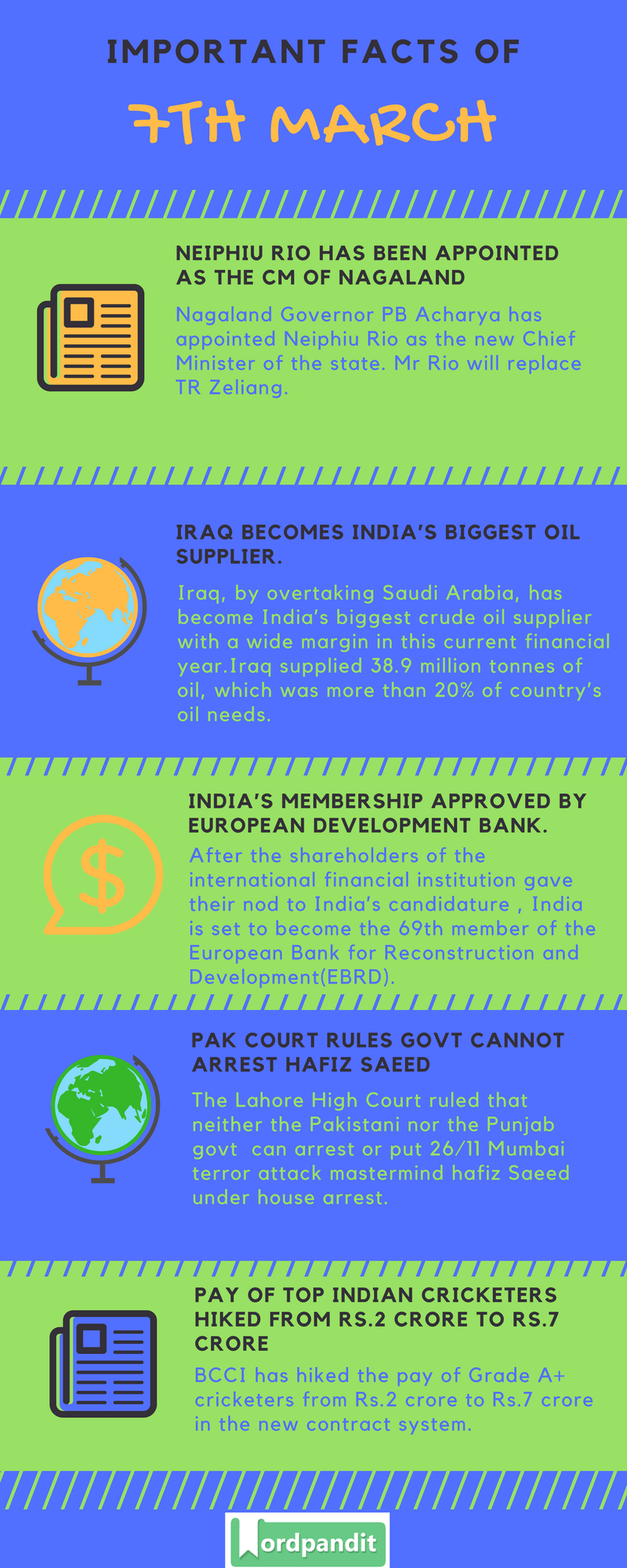 IMPORTANT FACTS OF

7TH MARCH

NEIPHIU RIO HAS BEEN APPOINTED AS THE CM OF NAGALAND

Nagaland Governor PB Acharya has appointed Neiphiu Rio as the new Chief Minister of the state. Mr Rio will replace TR Zeliang.

IRAQ BECOMES INDIA'S BIGGEST OIL SUPPLIER.

Iraq, by overtaking Saudi Arabia, has become India's biggest crude oil supplier with a wide margin in this current financial year.Iraq supplied 38.9 million tonnes of oil, which was more than 20% of country's oil needs.

INDIA'S MEMBERSHIP APPROVED BY EUROPEAN DEVELOPMENT BANK.

After the shareholders of the international financial institution gave their nod to India's candidature , India is set to become the 69th member of the European Bank for Reconstruction and Development(EBRD).

PAK COURT RULES GOVT CANNOT ARREST HAFIZ SAEED

The Lahore High Court ruled that neither the Pakistani nor the Punjab govt can arrest or put 26/11 Mumbai terror attack mastermind hafiz Saeed under house arrest.

PAY OF TOP INDIAN CRICKETERS HIKED FROM RS.2 CRORE TO RS.7 CRORE

BCCI has hiked the pay of Grade A+ cricketers from Rs.2 crore to Rs.7 crore in the new contract system.

Wordpandit