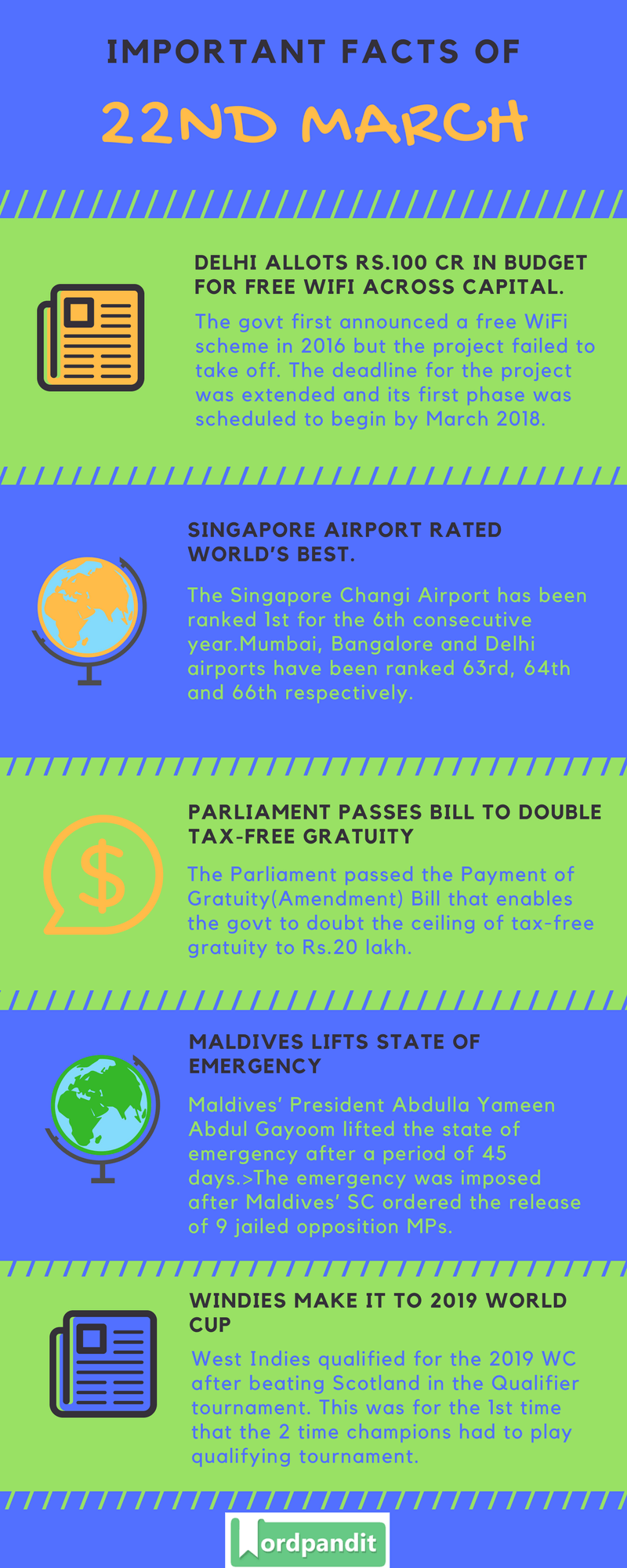 IMPORTANT FACTS OF

22ND MARCH

DELHI ALLOTS RS.100 CR IN BUDGET FOR FREE WIFI ACROSS CAPITAL.

The govt first announced a free WiFi scheme in 2016 but the project failed to take off. The deadline for the project was extended and its first phase was scheduled to begin by March 2018.

SINGAPORE AIRPORT RATED WORLD'S BEST.

The Singapore Changi Airport has been ranked 1st for the 6th consecutive year.Mumbai, Bangalore and Delhi airports have been ranked 63rd, 64th and 66th respectively.

PARLIAMENT PASSES BILL TO DOUBLE TAX-FREE GRATUITY

The Parliament passed the Payment of Gratuity(Amendment) Bill that enables the govt to doubt the ceiling of tax-free gratuity to Rs.20 lakh.

MALDIVES LIFTS STATE OF EMERGENCY

Maldives' President Abdulla Yameen Abdul Gayoom lifted the state of emergency after a period of 45 days.>The emergency was imposed after Maldives' SC ordered the release of 9 jailed opposition MPs.

WINDIES MAKE IT TO 2019 WORLD CUP

West Indies qualified for the 2019 WC after beating Scotland in the Qualifier tournament. This was for the 1st time that the 2 time champions had to play qualifying tournament.

Wordpandit