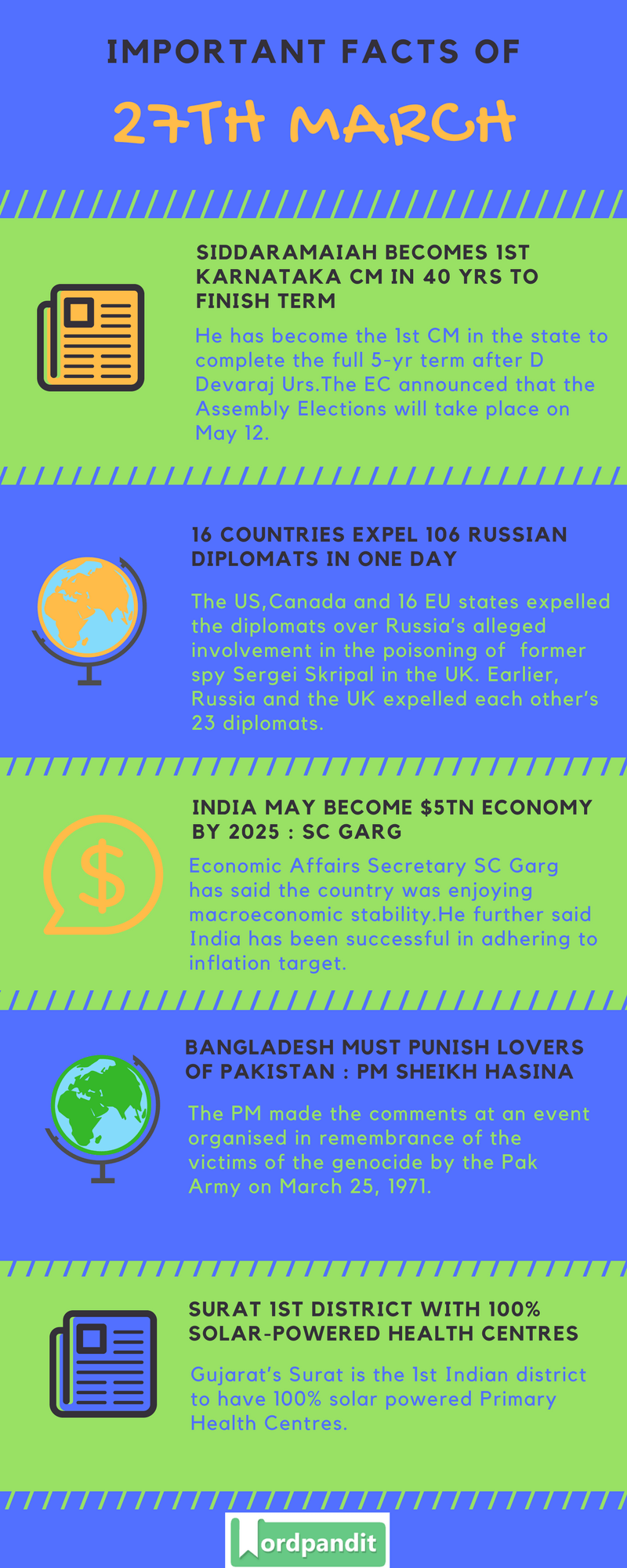 IMPORTANT FACTS OF

27TH MARCH

SIDDARAMAIAH BECOMES 1ST KARNATAKA CM IN 40 YRS TO FINISH TERM

He has become the 1st CM in the state to complete the full 5-yr term after D Devaraj Urs.The EC announced that the Assembly Elections will take place on May 12.

16 COUNTRIES EXPEL 106 RUSSIAN DIPLOMATS IN ONE DAY

The US,Canada and 16 EU states expelled the diplomats over Russia's alleged involvement in the poisoning of former spy Sergei Skripal in the UK. Earlier, Russia and the UK expelled each other's 23 diplomats.

INDIA MAY BECOME $5TN ECONOMY BY 2025 : SC GARG

Economic Affairs Secretary SC Garg has said the country was enjoying macroeconomic stability.He further said India has been successful in adhering to inflation target.

BANGLADESH MUST PUNISH LOVERS OF PAKISTAN : PM SHEIKH HASINA

The PM made the comments at an event organised in remembrance of the victims of the genocide by the Pak Army on March 25, 1971.

SURAT 1ST DISTRICT WITH 100% SOLAR-POWERED HEALTH CENTRES

Gujarat's Surat is the 1st Indian district to have 100% solar powered Primary Health Centres.

Wordpandit