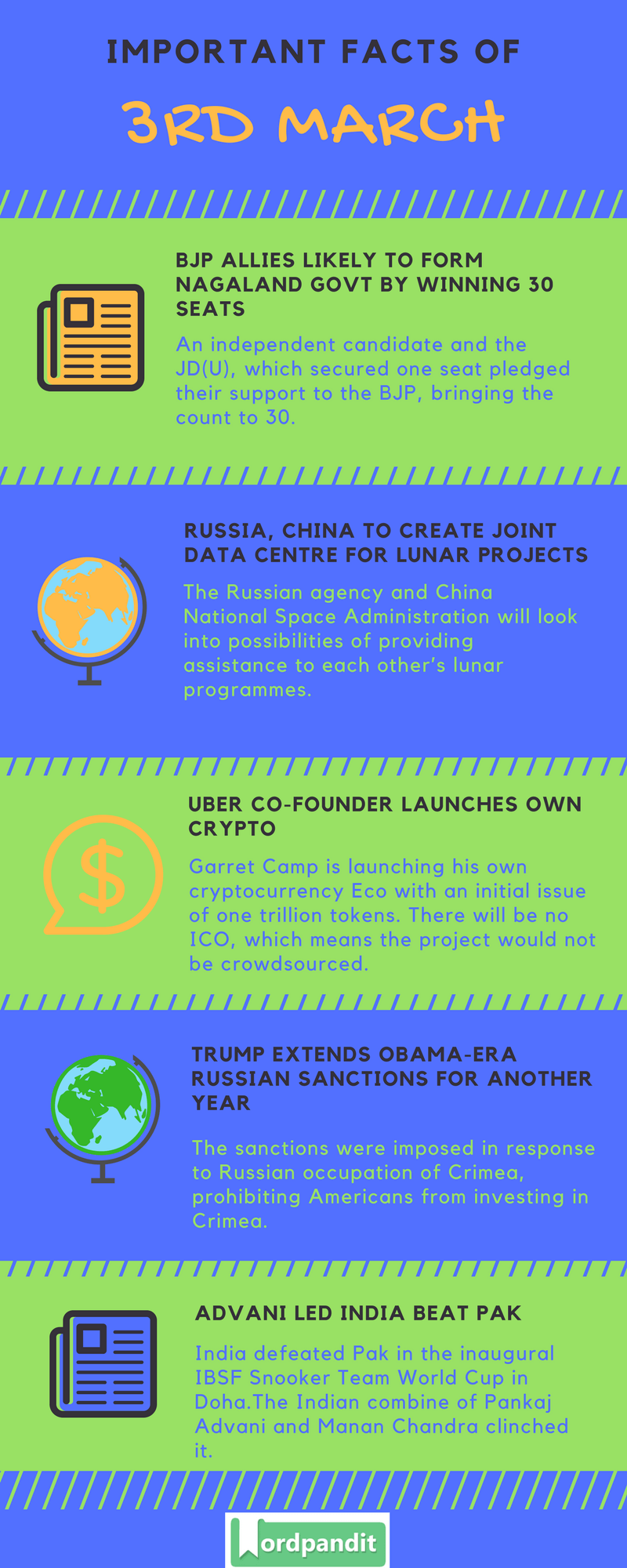 IMPORTANT FACTS OF

3RD MARCH

BJP ALLIES LIKELY TO FORM NAGALAND GOVT BY WINNING 30 SEATS

An independent candidate and the JD(U), which secured one seat pledged their support to the BJP, bringing the count to 30.

RUSSIA, CHINA TO CREATE JOINT DATA CENTRE FOR LUNAR PROJECTS

The Russian agency and China National Space Administration will look into possibilities of providing assistance to each other's lunar programmes.

UBER CO-FOUNDER LAUNCHES OWN CRYPTO

Garret Camp is launching his own cryptocurrency Eco with an initial issue of one trillion tokens. There will be no ICO, which means the project would not be crowdsourced.

TRUMP EXTENDS OBAMA-ERA RUSSIAN SANCTIONS FOR ANOTHER YEAR

The sanctions were imposed in response to Russian occupation of Crimea, prohibiting Americans from investing in Crimea.

ADVANI LED INDIA BEAT PAK

India defeated Pak in the inaugural IBSF Snooker Team World Cup in Doha.The Indian combine of Pankaj Advani and Manan Chandra clinched it.

Wordpandit