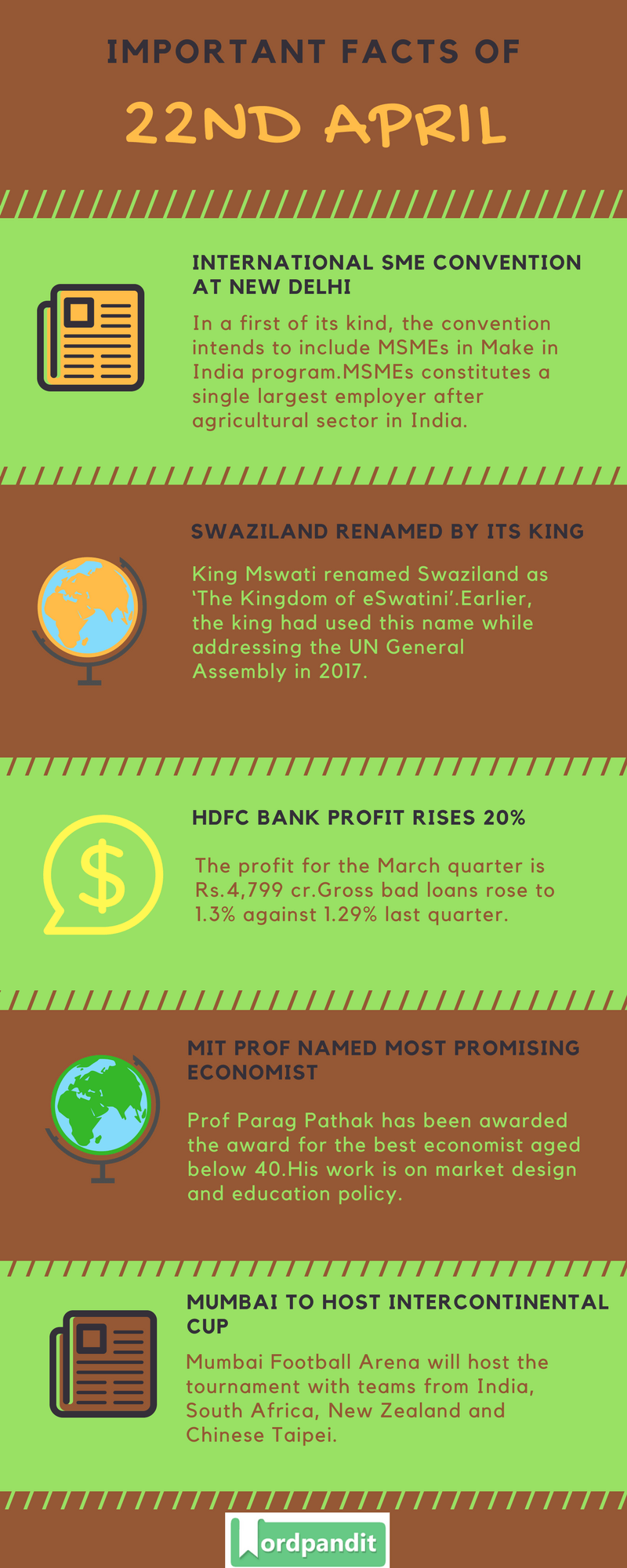 IMPORTANT FACTS OF

22ND APRIL

INTERNATIONAL SME CONVENTION AT NEW DELHI

In a first of its kind, the convention intends to include MSMEs in Make in India program.MSMEs constitutes a single largest employer after agricultural sector in India.

SWAZILAND RENAMED BY ITS KING

King Mswati renamed Swaziland as 'The Kingdom of eSwatini'.Earlier, the king had used this name while addressing the UN General Assembly in 2017.

HDFC BANK PROFIT RISES 20%

The profit for the March quarter is Rs.4,799 cr.Gross bad loans rose to 1.3% against 1.29% last quarter.

MIT PROF NAMED MOST PROMISING ECONOMIST

Prof Parag Pathak has been awarded the award for the best economist aged below 40.His work is on market design and education policy.

MUMBAI TO HOST INTERCONTINENTAL CUP

Mumbai Football Arena will host the tournament with teams from India, South Africa, New Zealand and Chinese Taipei.

Wordpandit