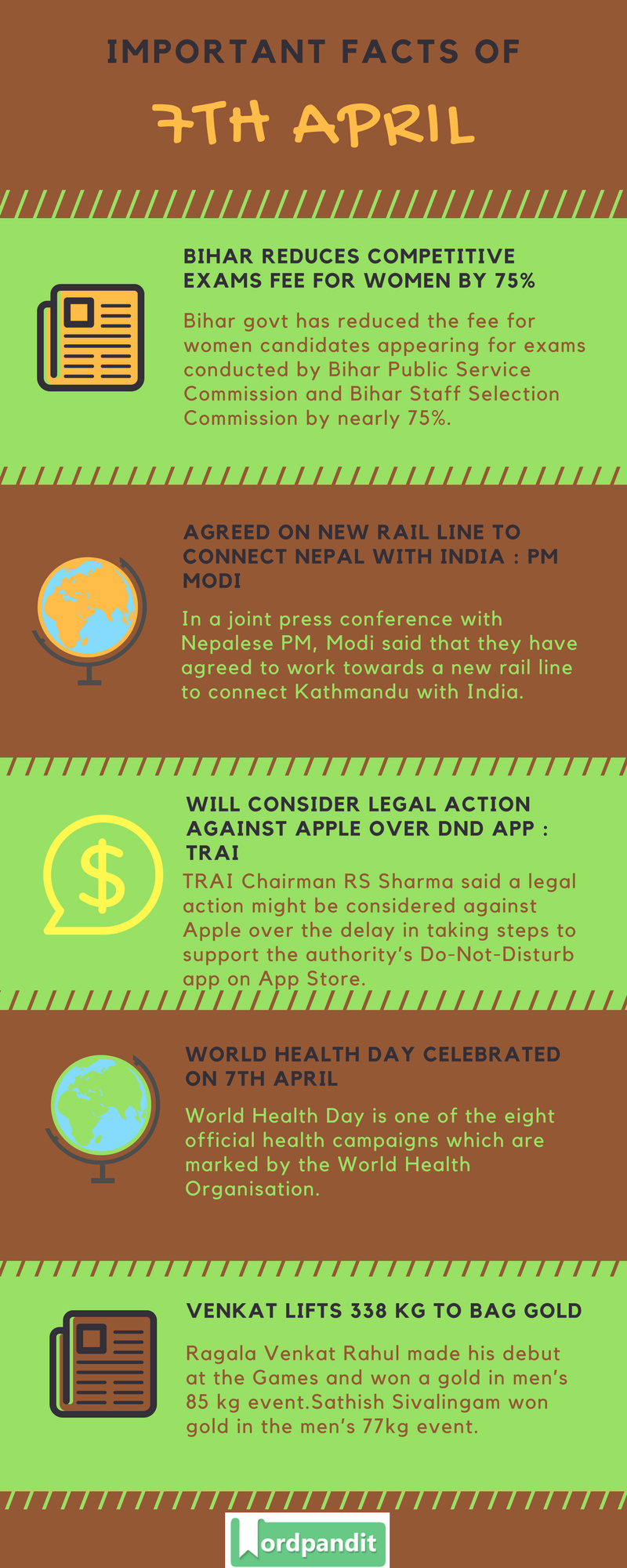 IMPORTANT FACTS OF

7TH APRIL

BIHAR REDUCES COMPETITIVE EXAMS FEE FOR WOMEN BY 75%

Bihar govt has reduced the fee for women candidates appearing for exams conducted by Bihar Public Service Commission and Bihar Staff Selection Commission by nearly 75%.

AGREED ON NEW RAIL LINE TO CONNECT NEPAL WITH INDIA : PM MODI

In a joint press conference with Nepalese PM, Modi said that they have agreed to work towards a new rail line to connect Kathmandu with India.

WILL CONSIDER LEGAL ACTION AGAINST APPLE OVER DND APP : TRAI

TRAI Chairman RS Sharma said a legal action might be considered against Apple over the delay in taking steps to support the authority's Do-Not-Disturb app on App Store.

WORLD HEALTH DAY CELEBRATED ON 7TH APRIL

World Health Day is one of the eight official health campaigns which are marked by the World Health Organisation.

VENKAT LIFTS 338 KG TO BAG GOLD

Ragala Venkat Rahul made his debut at the Games and won a gold in men's 85 kg event.Sathish Sivalingam won gold in the men's 77kg event.

Wordpandit