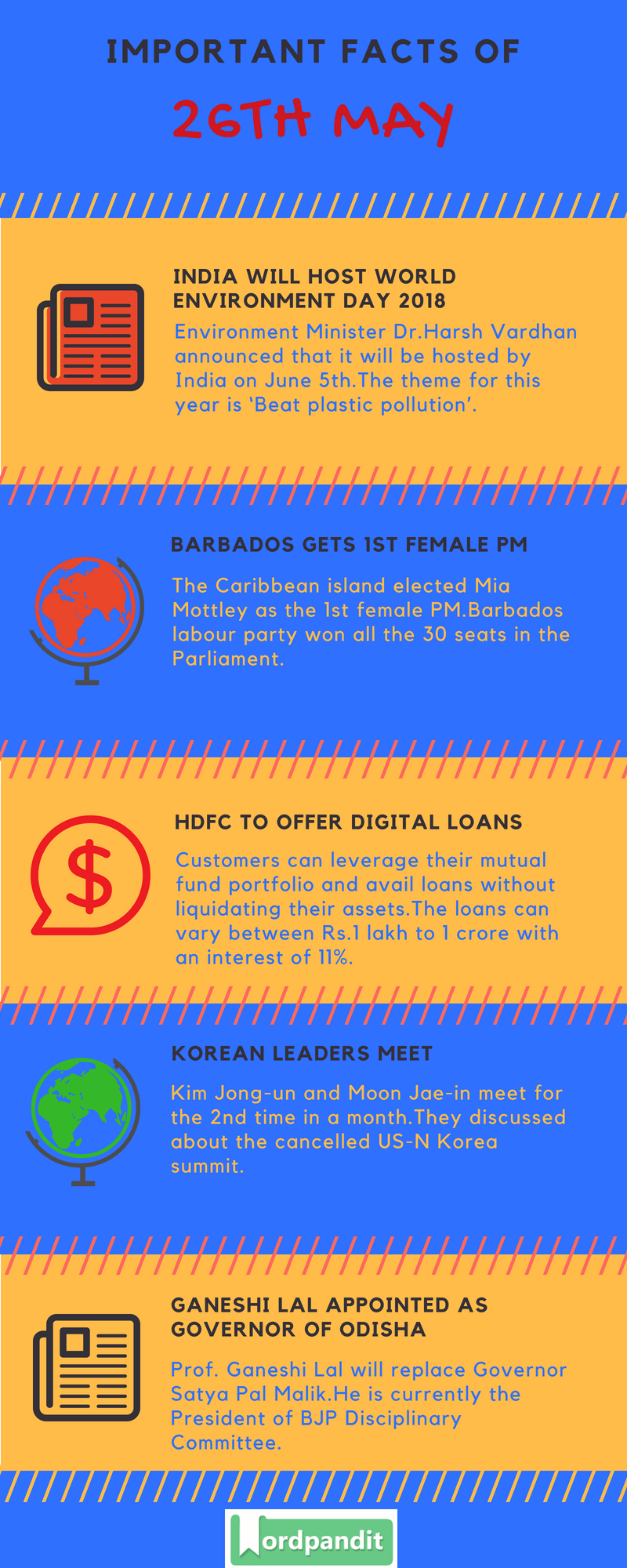 IMPORTANT FACTS OF

26TH MAY

INDIA WILL HOST WORLD ENVIRONMENT DAY 2018

Environment Minister Dr.Harsh Vardhan announced that it will be hosted by India on June 5th.The theme for this year is 'Beat plastic pollution'.

BARBADOS GETS 1ST FEMALE PM

The Caribbean island elected Mia Mottley as the 1st female PM.Barbados labour party won all the 30 seats in the Parliament.

HDFC TO OFFER DIGITAL LOANS

Customers can leverage their mutual fund portfolio and avail loans without liquidating their assets.The loans can vary between Rs.1 lakh to 1 crore with an interest of 11%.

KOREAN LEADERS MEET

Kim Jong-un and Moon Jae-in meet for the 2nd time in a month.They discussed about the cancelled US-N Korea summit.

GANESHI LAL APPOINTED AS GOVERNOR OF ODISHA

Prof. Ganeshi Lal will replace Governor Satya Pal Malik.He is currently the President of BJP Disciplinary Committee.

Wordpandit