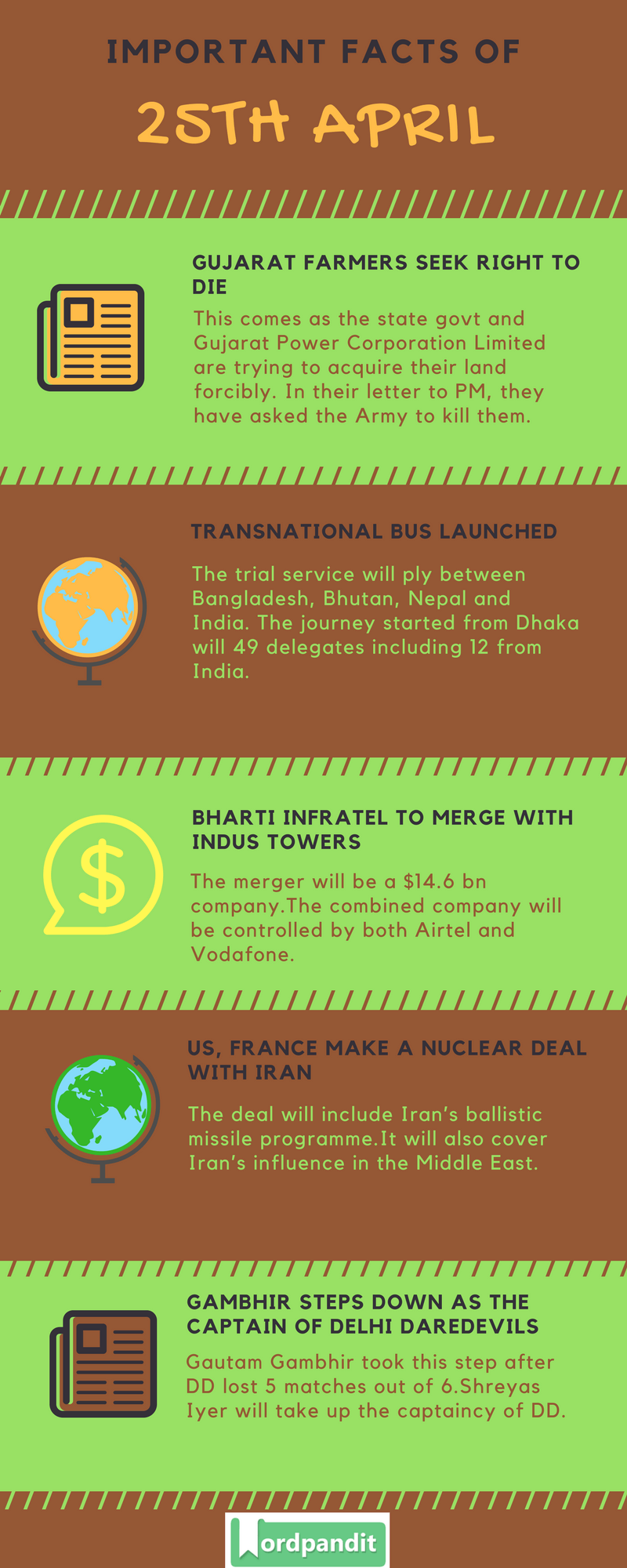 IMPORTANT FACTS OF

25TH APRIL

GUJARAT FARMERS SEEK RIGHT TO DIE

This comes as the state govt and Gujarat Power Corporation Limited are trying to acquire their land forcibly. In their letter to PM, they have asked the Army to kill them.

TRANSNATIONAL BUS LAUNCHED

The trial service will ply between Bangladesh, Bhutan, Nepal and India. The journey started from Dhaka will 49 delegates including 12 from India.

BHARTI INFRATEL TO MERGE WITH INDUS TOWERS

The merger will be a $14.6 bn company.The combined company will be controlled by both Airtel and Vodafone.

US, FRANCE MAKE A NUCLEAR DEAL WITH IRAN

The deal will include Iran's ballistic missile programme.It will also cover Iran's influence in the Middle East.

GAMBHIR STEPS DOWN AS THE CAPTAIN OF DELHI DAREDEVILS

Gautam Gambhir took this step after DD lost 5 matches out of 6.Shreyas Iyer will take up the captaincy of DD.

Wordpandit