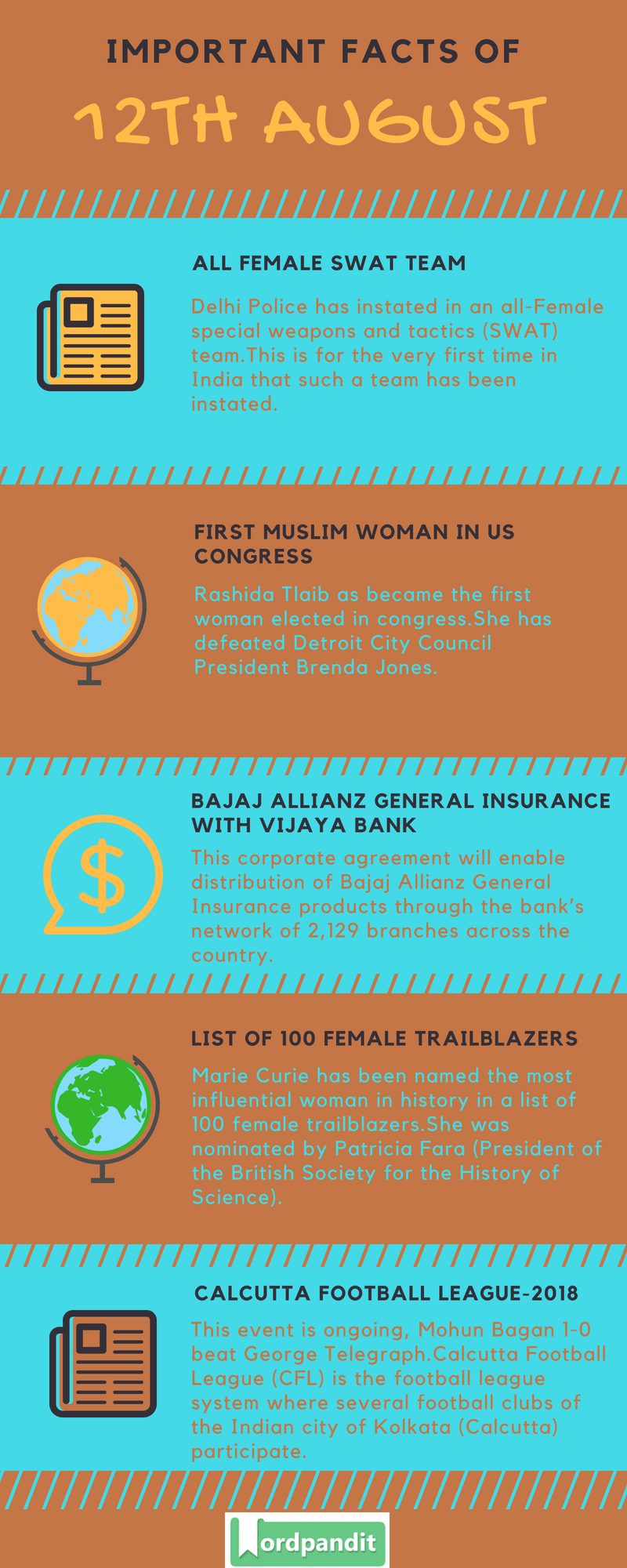 IMPORTANT FACTS OF

12TH AUGUST

ALL FEMALE SWAT TEAM

Delhi Police has instated in an all-Female special weapons and tactics (SWAT) team.This is for the very first time in India that such a team has been instated.

FIRST MUSLIM WOMAN IN US CONGRESS

Rashida Tlaib as became the first woman elected in congress.She has defeated Detroit City Council President Brenda Jones.

BAJAJ ALLIANZ GENERAL INSURANCE WITH VIJAYA BANK

This corporate agreement will enable distribution of Bajaj Allianz General Insurance products through the bank's network of 2,129 branches across the country.

LIST OF 100 FEMALE TRAILBLAZERS

Marie Curie has been named the most influential woman in history in a list of 100 female trailblazers.She was nominated by Patricia Fara (President of the British Society for the History of Science).

CALCUTTA FOOTBALL LEAGUE-2018

This event is ongoing, Mohun Bagan 1-0 beat George Telegraph.Calcutta Football League (CFL) is the football league system where several football clubs of the Indian city of Kolkata (Calcutta) participate.

Wordpandit