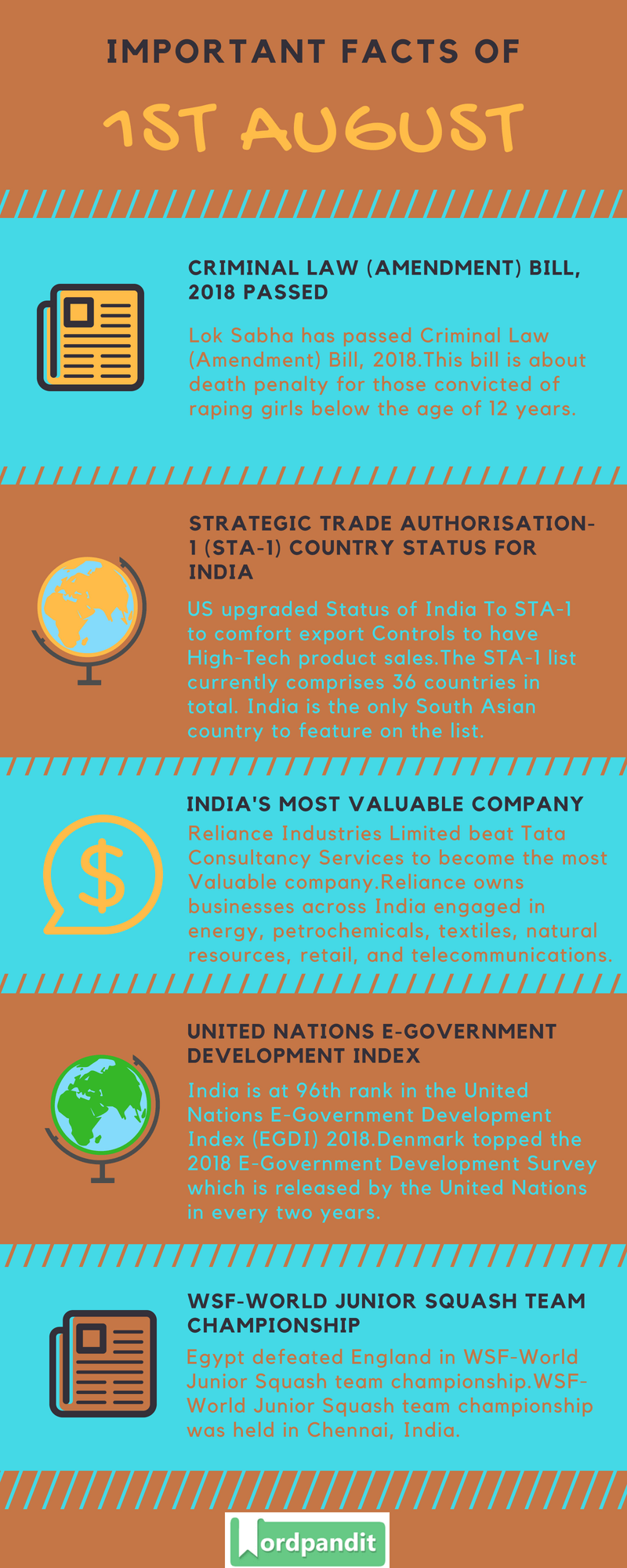 IMPORTANT FACTS OF

1ST AUGUST

CRIMINAL LAW (AMENDMENT) BILL, 2018 PASSED

Lok Sabha has passed Criminal Law (Amendment) Bill, 2018.This bill is about death penalty for those convicted of raping girls below the age of 12 years.

STRATEGIC TRADE AUTHORISATION-1 (STA-1) COUNTRY STATUS FOR INDIA

US upgraded Status of India To STA-1 to comfort export Controls to have High-Tech product sales.The STA-1 list currently comprises 36 countries in total. India is the only South Asian country to feature on the list.

INDIA'S MOST VALUABLE COMPANY

Reliance Industries Limited beat Tata Consultancy Services to become the most Valuable company.Reliance owns businesses across India engaged in energy, petrochemicals, textiles, natural resources, retail, and telecommunications.

UNITED NATIONS E-GOVERNMENT DEVELOPMENT INDEX

India is at 96th rank in the United Nations E-Government Development Index (EGDI) 2018.Denmark topped the 2018 E-Government Development Survey which is released by the United Nations in every two years.

WSF-WORLD JUNIOR SQUASH TEAM CHAMPIONSHIP

Egypt defeated England in WSF-World Junior Squash team championship.WSF-World Junior Squash team championship was held in Chennai, India.

Wordpandit