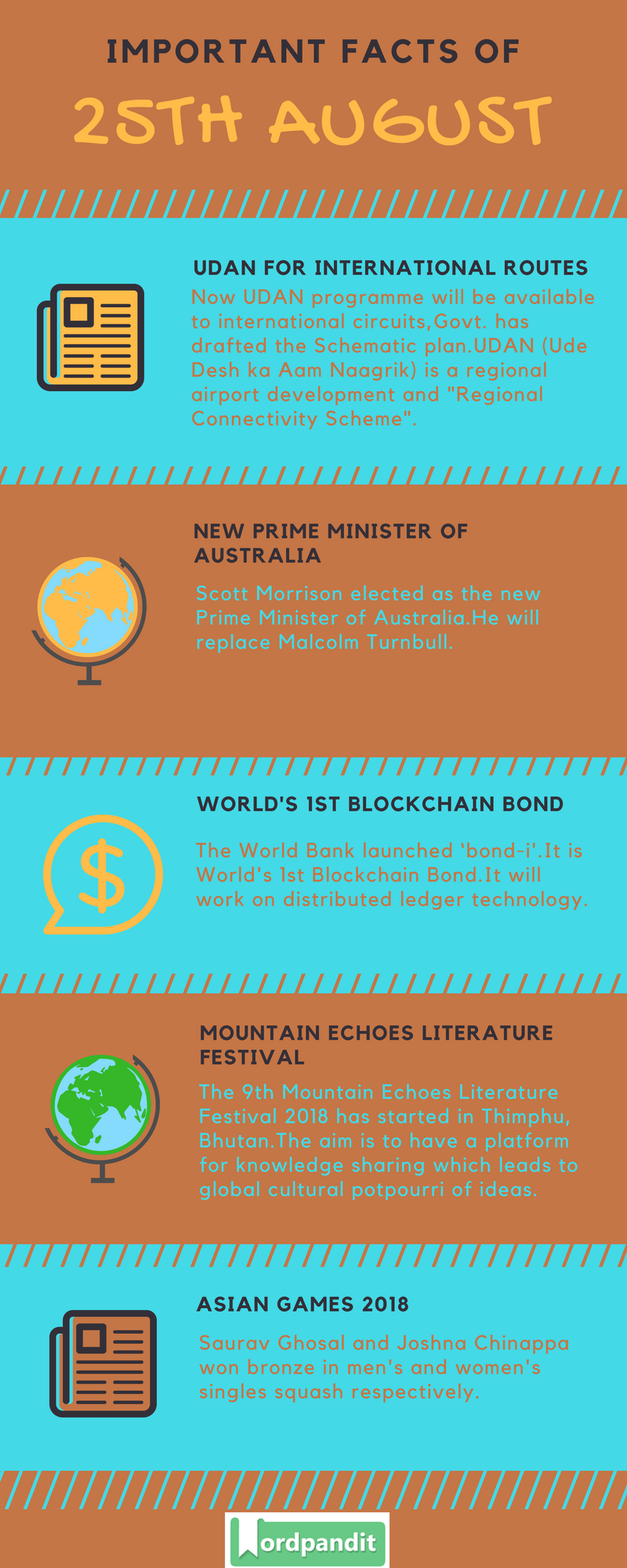 IMPORTANT FACTS OF

25TH AUGUST

UDAN FOR INTERNATIONAL ROUTES

Now UDAN programme will be available to international circuits,Govt. has drafted the Schematic plan.UDAN (Ude Desh ka Aam Naagrik) is a regional airport development and "Regional Connectivity Scheme".

NEW PRIME MINISTER OF AUSTRALIA

Scott Morrison elected as the new Prime Minister of Australia.He will replace Malcolm Turnbull.

WORLD'S 1ST BLOCKCHAIN BOND

The World Bank launched 'bond-i'.It is World's 1st Blockchain Bond.It will work on distributed ledger technology.

MOUNTAIN ECHOES LITERATURE FESTIVAL

The 9th Mountain Echoes Literature Festival 2018 has started in Thimphu, Bhutan.The aim is to have a platform for knowledge sharing which leads to global cultural potpourri of ideas.

ASIAN GAMES 2018

Saurav Ghosal and Joshna Chinappa won bronze in men's and women's singles squash respectively.

Wordpandit