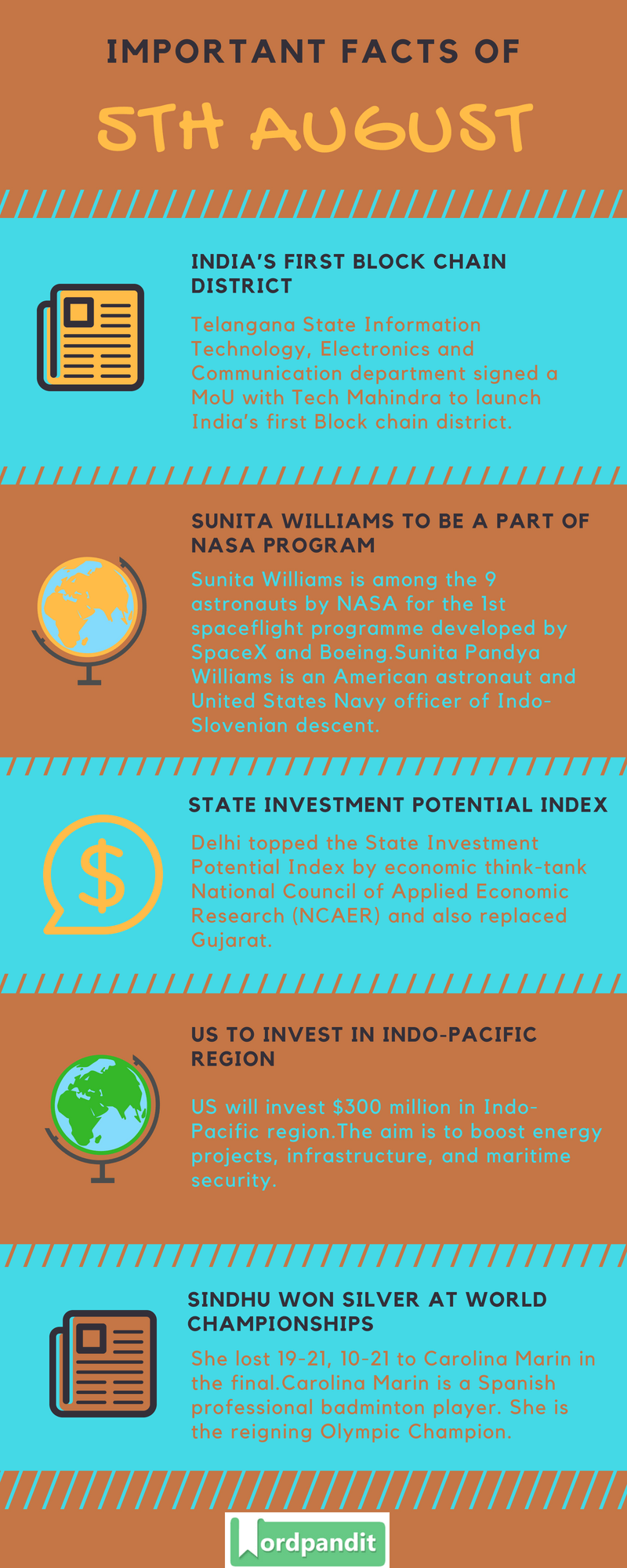 IMPORTANT FACTS OF

5TH AUGUST

INDIA'S FIRST BLOCK CHAIN DISTRICT

Telangana State Information Technology, Electronics and Communication department signed a MoU with Tech Mahindra to launch India's first Block chain district.

SUNITA WILLIAMS TO BE A PART OF NASA PROGRAM

Sunita Williams is among the 9 astronauts by NASA for the 1st spaceflight programme developed by SpaceX and Boeing.Sunita Pandya Williams is an American astronaut and United States Navy officer of Indo-Slovenian descent.

STATE INVESTMENT POTENTIAL INDEX

Delhi topped the State Investment Potential Index by economic think-tank National Council of Applied Economic Research (NCAER) and also replaced Gujarat.

US TO INVEST IN INDO-PACIFIC REGION

US will invest $300 million in Indo-Pacific region.The aim is to boost energy projects, infrastructure, and maritime security.

SINDHU WON SILVER AT WORLD CHAMPIONSHIPS

She lost 19-21, 10-21 to Carolina Marin in the final.Carolina Marin is a Spanish professional badminton player. She is the reigning Olympic Champion.

Wordpandit