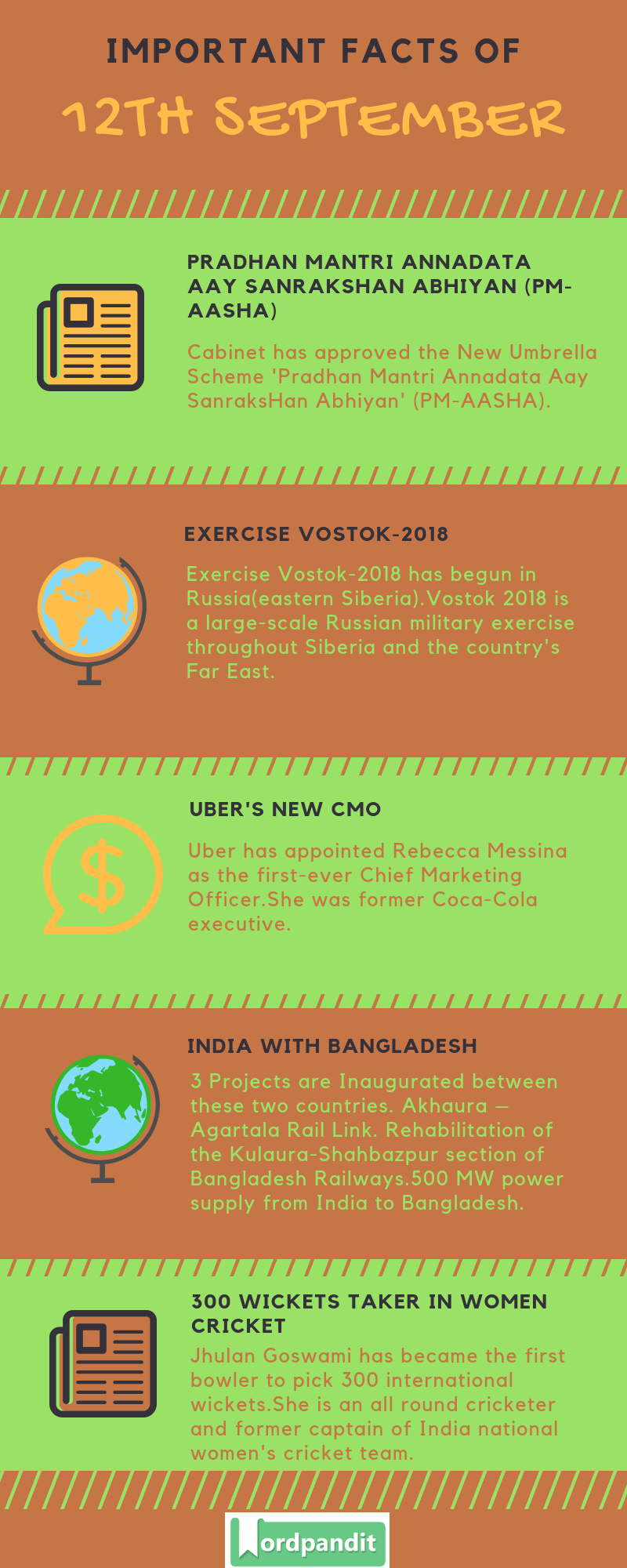 IMPORTANT FACTS OF

12TH SEPTEMBER

PRADHAN MANTRI ANNADATA AAY SANRAKSHAN ABHIYAN (PM-AASHA)

Cabinet has approved the New Umbrella Scheme 'Pradhan Mantri Annadata Aay SanraksHan Abhiyan' (PM-AASHA).

EXERCISE VOSTOK-2018

Exercise Vostok-2018 has begun in Russia(eastern Siberia).Vostok 2018 is a large-scale Russian military exercise throughout Siberia and the country's Far East.

UBER'S NEW CMO

Uber has appointed Rebecca Messina as the first-ever Chief Marketing Officer.She was former Coca-Cola executive.

INDIA WITH BANGLADESH

3 Projects are Inaugurated between these two countries. Akhaura – Agartala Rail Link. Rehabilitation of the Kulaura-Shahbazpur section of Bangladesh Railways.500 MW power supply from India to Bangladesh.

300 WICKETS TAKER IN WOMEN CRICKET

Jhulan Goswami has became the first bowler to pick 300 international wickets.She is an all round cricketer and former captain of India national women's cricket team.

Wordpandit