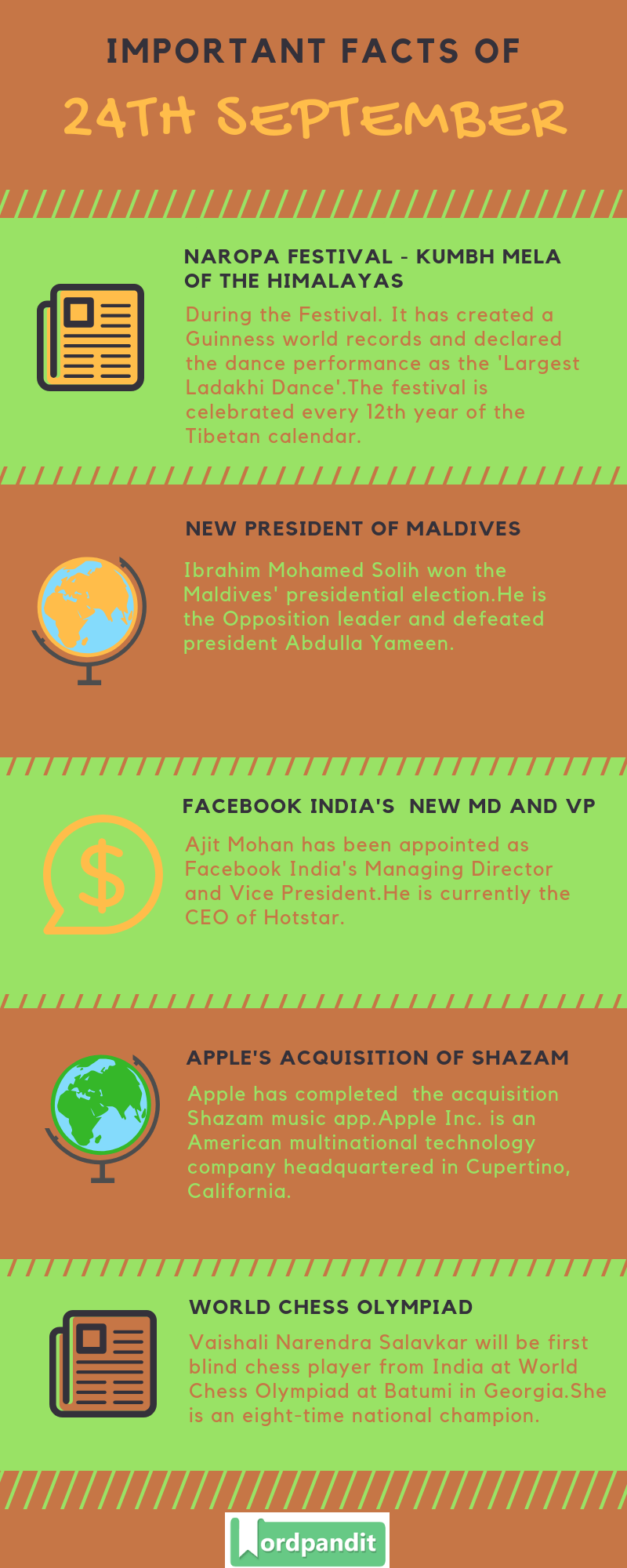 IMPORTANT FACTS OF

24TH SEPTEMBER

NAROPA FESTIVAL - KUMBH MELA OF THE HIMALAYAS

During the Festival. It has created a Guinness world records and declared the dance performance as the 'Largest Ladakhi Dance'.The festival is celebrated every 12th year of the Tibetan calendar.

NEW PRESIDENT OF MALDIVES

Ibrahim Mohamed Solih won the Maldives' presidential election.He is the Opposition leader and defeated president Abdulla Yameen.

FACEBOOK INDIA'S NEW MD AND VP

Ajit Mohan has been appointed as Facebook India's Managing Director and Vice President.He is currently the CEO of Hotstar.

APPLE'S ACQUISITION OF SHAZAM

Apple has completed the acquisition Shazam music app.Apple Inc. is an American multinational technology company headquartered in Cupertino, California.

WORLD CHESS OLYMPIAD

Vaishali Narendra Salavkar will be first blind chess player from India at World Chess Olympiad at Batumi in Georgia.She is an eight-time national champion.

Wordpandit