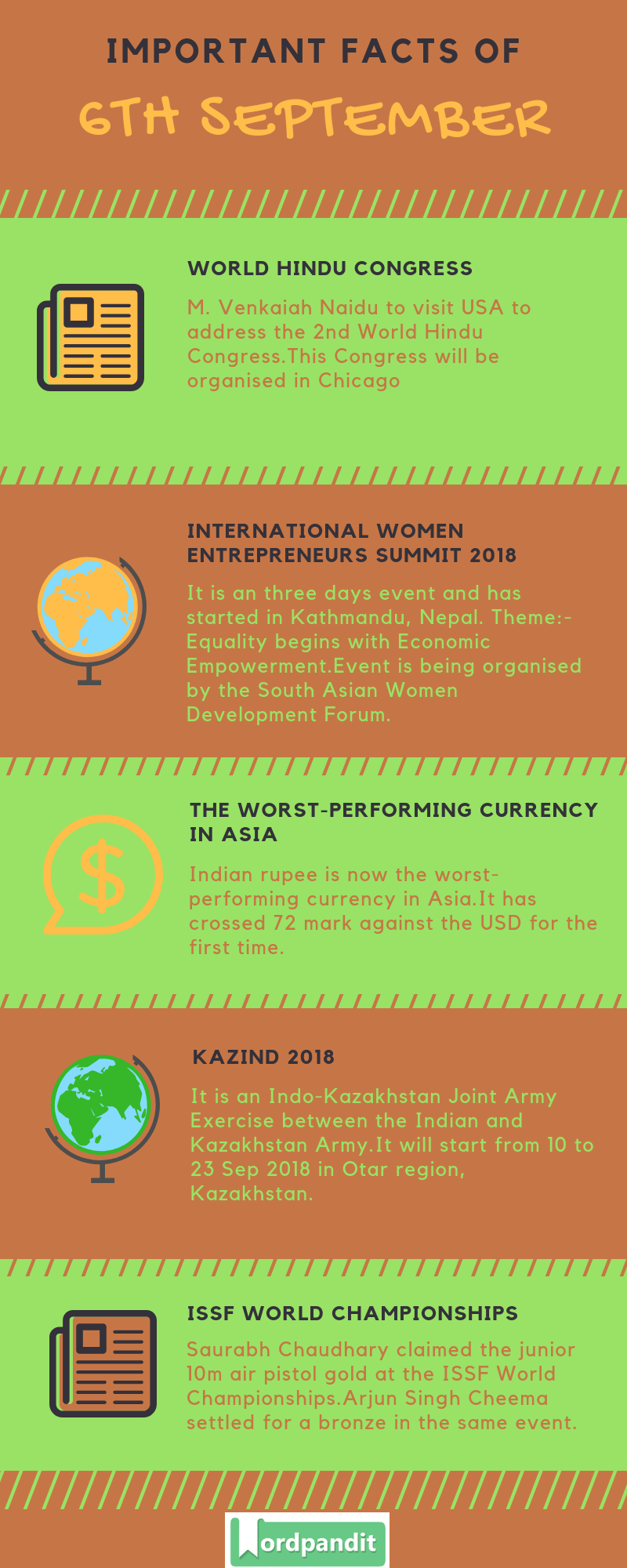 IMPORTANT FACTS OF

6TH SEPTEMBER

WORLD HINDU CONGRESS

M. Venkaiah Naidu to visit USA to address the 2nd World Hindu Congress.This Congress will be organised in Chicago

INTERNATIONAL WOMEN ENTREPRENEURS SUMMIT 2018

It is an three days event and has started in Kathmandu, Nepal. Theme:- Equality begins with Economic Empowerment.Event is being organised by the South Asian Women Development Forum.

THE WORST-PERFORMING CURRENCY IN ASIA

Indian rupee is now the worst-performing currency in Asia.It has crossed 72 mark against the USD for the first time.

KAZIND 2018

It is an Indo-Kazakhstan Joint Army Exercise between the Indian and Kazakhstan Army.It will start from 10 to 23 Sep 2018 in Otar region, Kazakhstan.

ISSF WORLD CHAMPIONSHIPS

Saurabh Chaudhary claimed the junior 10m air pistol gold at the ISSF World Championships.Arjun Singh Cheema settled for a bronze in the same event.

Wordpandit