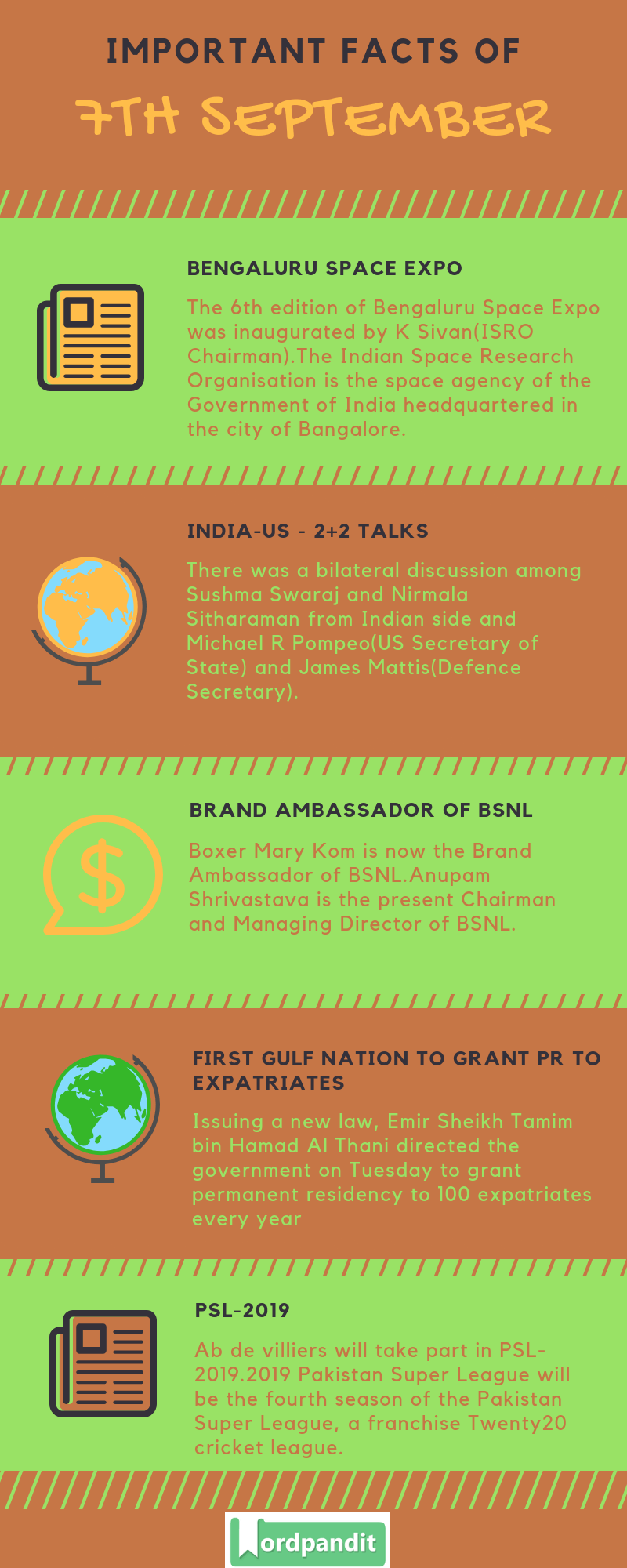 IMPORTANT FACTS OF

7TH SEPTEMBER

BENGALURU SPACE EXPO

The 6th edition of Bengaluru Space Expo was inaugurated by K Sivan(ISRO Chairman).The Indian Space Research Organisation is the space agency of the Government of India headquartered in the city of Bangalore.

INDIA-US - 2+2 TALKS

There was a bilateral discussion among Sushma Swaraj and Nirmala Sitharaman from Indian side and Michael R Pompeo(US Secretary of State) and James Mattis(Defence Secretary).

BRAND AMBASSADOR OF BSNL

Boxer Mary Kom is now the Brand Ambassador of BSNL.Anupam Shrivastava is the present Chairman and Managing Director of BSNL.

FIRST GULF NATION TO GRANT PR TO EXPATRIATES

Issuing a new law, Emir Sheikh Tamim bin Hamad Al Thani directed the government on Tuesday to grant permanent residency to 100 expatriates every year

PSL-2019

Ab de villiers will take part in PSL-2019.2019 Pakistan Super League will be the fourth season of the Pakistan Super League, a franchise Twenty20 cricket league.

Wordpandit