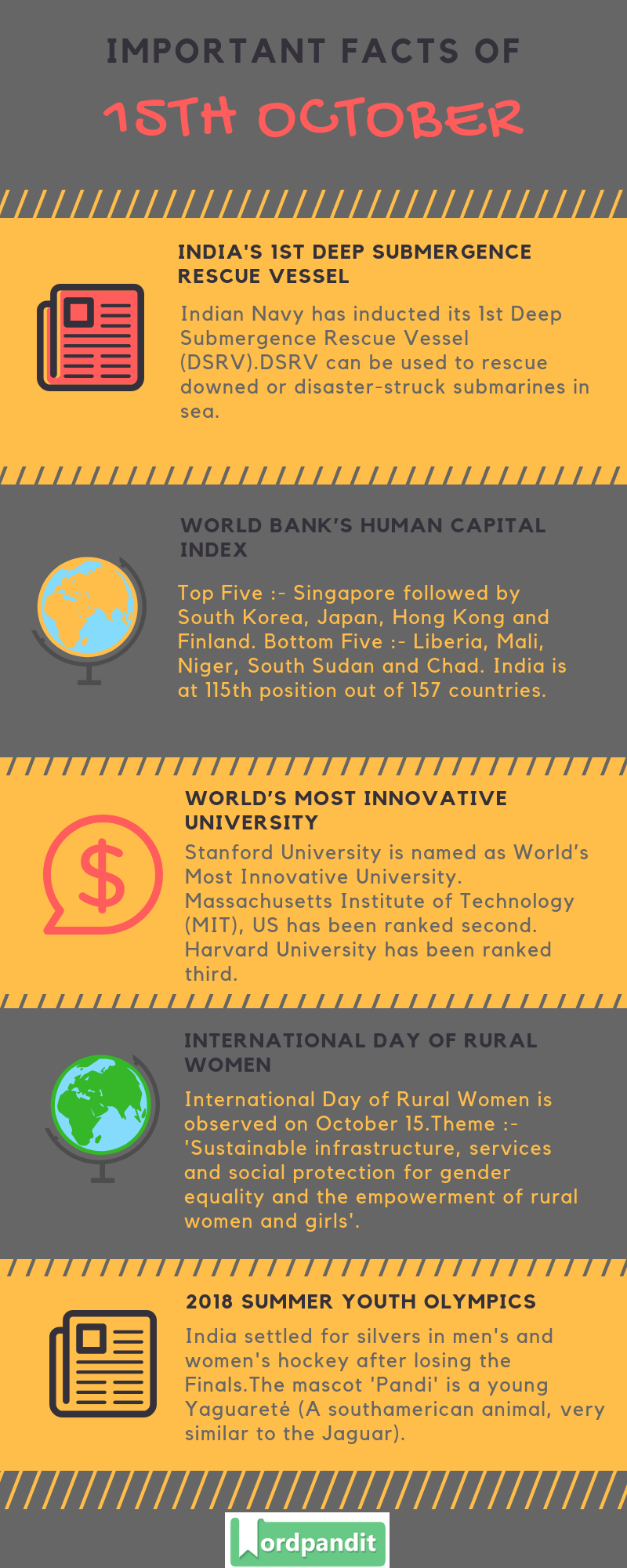 IMPORTANT FACTS OF

15TH OCTOBER

INDIA'S 1ST DEEP SUBMERGENCE RESCUE VESSEL

Indian Navy has inducted its 1st Deep Submergence Rescue Vessel (DSRV).DSRV can be used to rescue downed or disaster-struck submarines in sea.

WORLD BANK'S HUMAN CAPITAL INDEX

Top Five :- Singapore followed by South Korea, Japan, Hong Kong and Finland. Bottom Five :- Liberia, Mali, Niger, South Sudan and Chad. India is at 115th position out of 157 countries.

WORLD'S MOST INNOVATIVE UNIVERSITY

Stanford University is named as World's Most Innovative University. Massachusetts Institute of Technology (MIT), US has been ranked second. Harvard University has been ranked third.

INTERNATIONAL DAY OF RURAL WOMEN

International Day of Rural Women is observed on October 15.Theme :- 'Sustainable infrastructure, services and social protection for gender equality and the empowerment of rural women and girls'.

2018 SUMMER YOUTH OLYMPICS

India settled for silvers in men's and women's hockey after losing the Finals.The mascot 'Pandi' is a young Yaguareté (A southamerican animal, very similar to the Jaguar).

Wordpandit