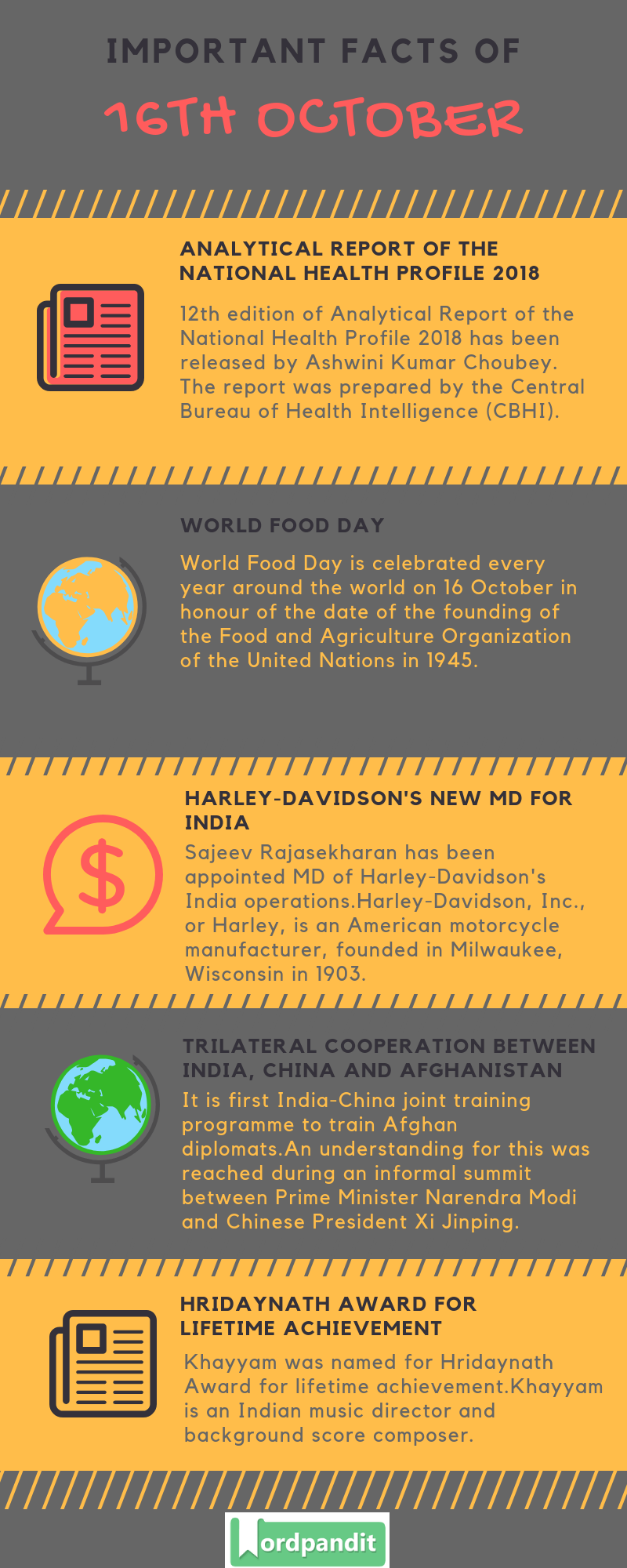 IMPORTANT FACTS OF

16TH OCTOBER

ANALYTICAL REPORT OF THE NATIONAL HEALTH PROFILE 2018

12th edition of Analytical Report of the National Health Profile 2018 has been released by Ashwini Kumar Choubey. The report was prepared by the Central Bureau of Health Intelligence (CBHI).

WORLD FOOD DAY

World Food Day is celebrated every year around the world on 16 October in honour of the date of the founding of the Food and Agriculture Organization of the United Nations in 1945.

HARLEY-DAVIDSON'S NEW MD FOR INDIA

Sajeev Rajasekharan has been appointed MD of Harley-Davidson's India operations.Harley-Davidson, Inc., or Harley, is an American motorcycle manufacturer, founded in Milwaukee, Wisconsin in 1903.

TRILATERAL COOPERATION BETWEEN INDIA, CHINA AND AFGHANISTAN

It is first India-China joint training programme to train Afghan diplomats.An understanding for this was reached during an informal summit between Prime Minister Narendra Modi and Chinese President Xi Jinping.

HRIDAYNATH AWARD FOR LIFETIME ACHIEVEMENT

Khayyam was named for Hridaynath Award for lifetime achievement.Khayyam is an Indian music director and background score composer.

Wordpandit