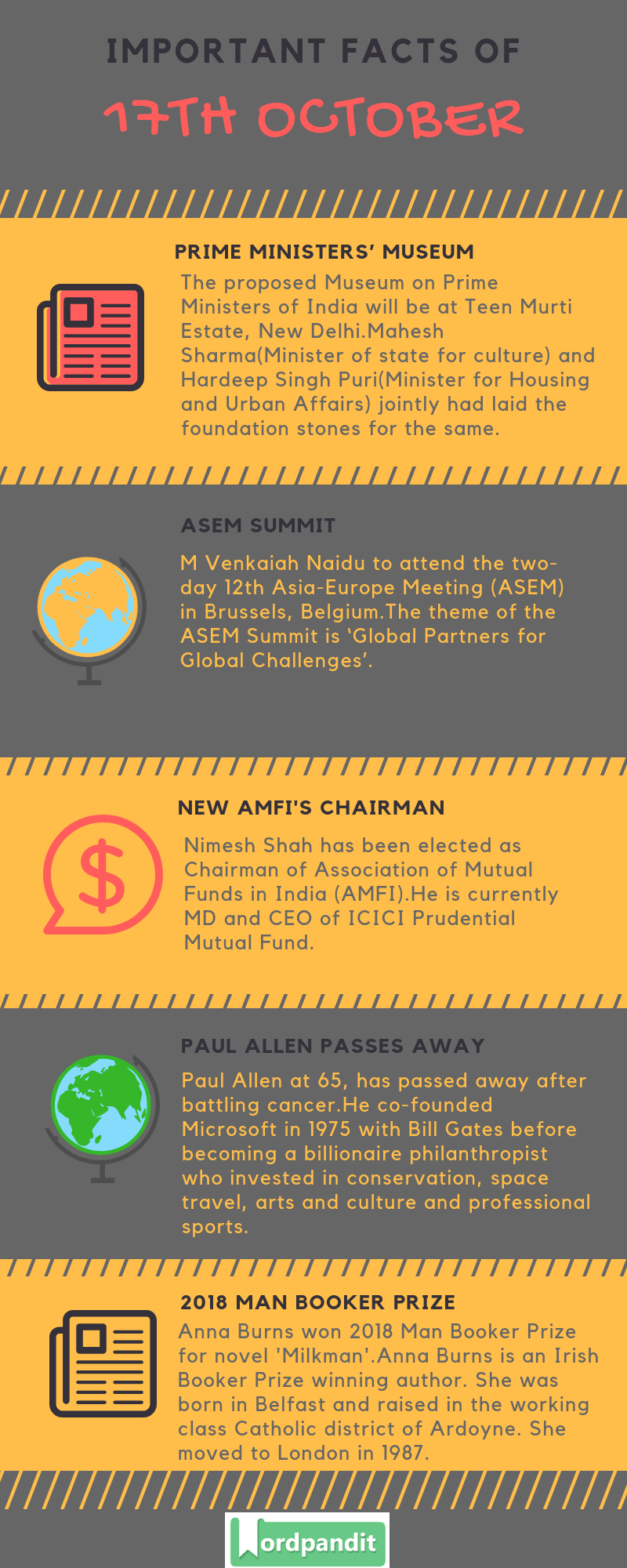 IMPORTANT FACTS OF

17TH OCTOBER

PRIME MINISTERS' MUSEUM

The proposed Museum on Prime Ministers of India will be at Teen Murti Estate, New Delhi.Mahesh Sharma(Minister of state for culture) and Hardeep Singh Puri(Minister for Housing and Urban Affairs) jointly had laid the foundation stones for the same.

ASEM SUMMIT

M Venkaiah Naidu to attend the two-day 12th Asia-Europe Meeting (ASEM) in Brussels, Belgium.The theme of the ASEM Summit is 'Global Partners for Global Challenges'.

NEW AMFI'S CHAIRMAN

Nimesh Shah has been elected as Chairman of Association of Mutual Funds in India (AMFI).He is currently MD and CEO of ICICI Prudential Mutual Fund.

PAUL ALLEN PASSES AWAY

Paul Allen at 65, has passed away after battling cancer.He co-founded Microsoft in 1975 with Bill Gates before becoming a billionaire philanthropist who invested in conservation, space travel, arts and culture and professional sports.

2018 MAN BOOKER PRIZE

Anna Burns won 2018 Man Booker Prize for novel 'Milkman'.Anna Burns is an Irish Booker Prize winning author. She was born in Belfast and raised in the working class Catholic district of Ardoyne. She moved to London in 1987.

Wordpandit