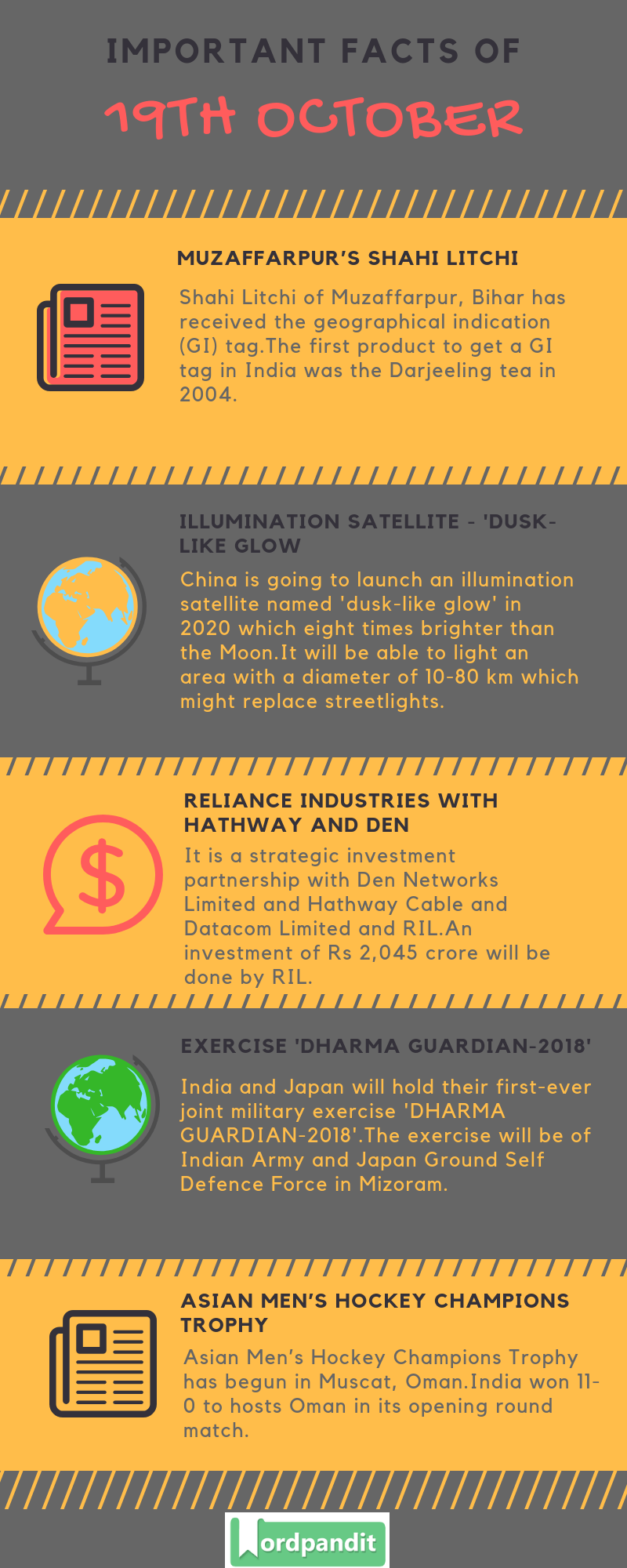 IMPORTANT FACTS OF

19TH OCTOBER

MUZAFFARPUR'S SHAHI LITCHI

Shahi Litchi of Muzaffarpur, Bihar has received the geographical indication (GI) tag.The first product to get a GI tag in India was the Darjeeling tea in 2004.

ILLUMINATION SATELLITE - 'DUSK-LIKE GLOW

China is going to launch an illumination satellite named 'dusk-like glow' in 2020 which eight times brighter than the Moon.It will be able to light an area with a diameter of 10-80 km which might replace streetlights.

RELIANCE INDUSTRIES WITH HATHWAY AND DEN

It is a strategic investment partnership with Den Networks Limited and Hathway Cable and Datacom Limited and RIL.An investment of Rs 2,045 crore will be done by RIL.

EXERCISE 'DHARMA GUARDIAN-2018'

India and Japan will hold their first-ever joint military exercise 'DHARMA GUARDIAN-2018'.The exercise will be of Indian Army and Japan Ground Self Defence Force in Mizoram.

ASIAN MEN'S HOCKEY CHAMPIONS TROPHY

Asian Men's Hockey Champions Trophy has begun in Muscat, Oman.India won 11-0 to hosts Oman in its opening round match.

Wordpandit