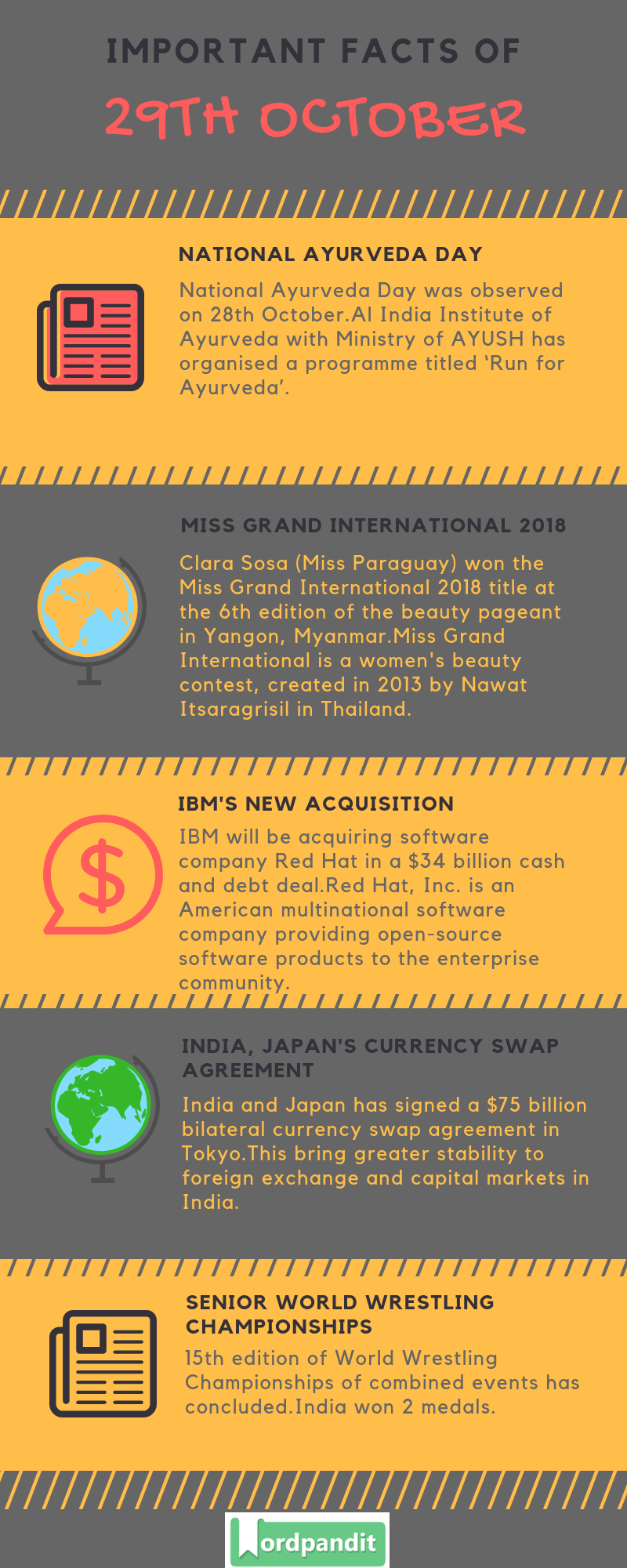 IMPORTANT FACTS OF

29TH OCTOBER

NATIONAL AYURVEDA DAY

National Ayurveda Day was observed on 28th October.Al India Institute of Ayurveda with Ministry of AYUSH has organised a programme titled 'Run for Ayurveda'.

MISS GRAND INTERNATIONAL 2018

Clara Sosa (Miss Paraguay) won the Miss Grand International 2018 title at the 6th edition of the beauty pageant in Yangon, Myanmar.Miss Grand International is a women's beauty contest, created in 2013 by Nawat Itsaragrisil in Thailand.

IBM'S NEW ACQUISITION

IBM will be acquiring software company Red Hat in a $34 billion cash and debt deal.Red Hat, Inc. is an American multinational software company providing open-source software products to the enterprise community.

INDIA, JAPAN'S CURRENCY SWAP AGREEMENT

India and Japan has signed a $75 billion bilateral currency swap agreement in Tokyo.This bring greater stability to foreign exchange and capital markets in India.

SENIOR WORLD WRESTLING CHAMPIONSHIPS

15th edition of World Wrestling Championships of combined events has concluded.India won 2 medals.

Wordpandit