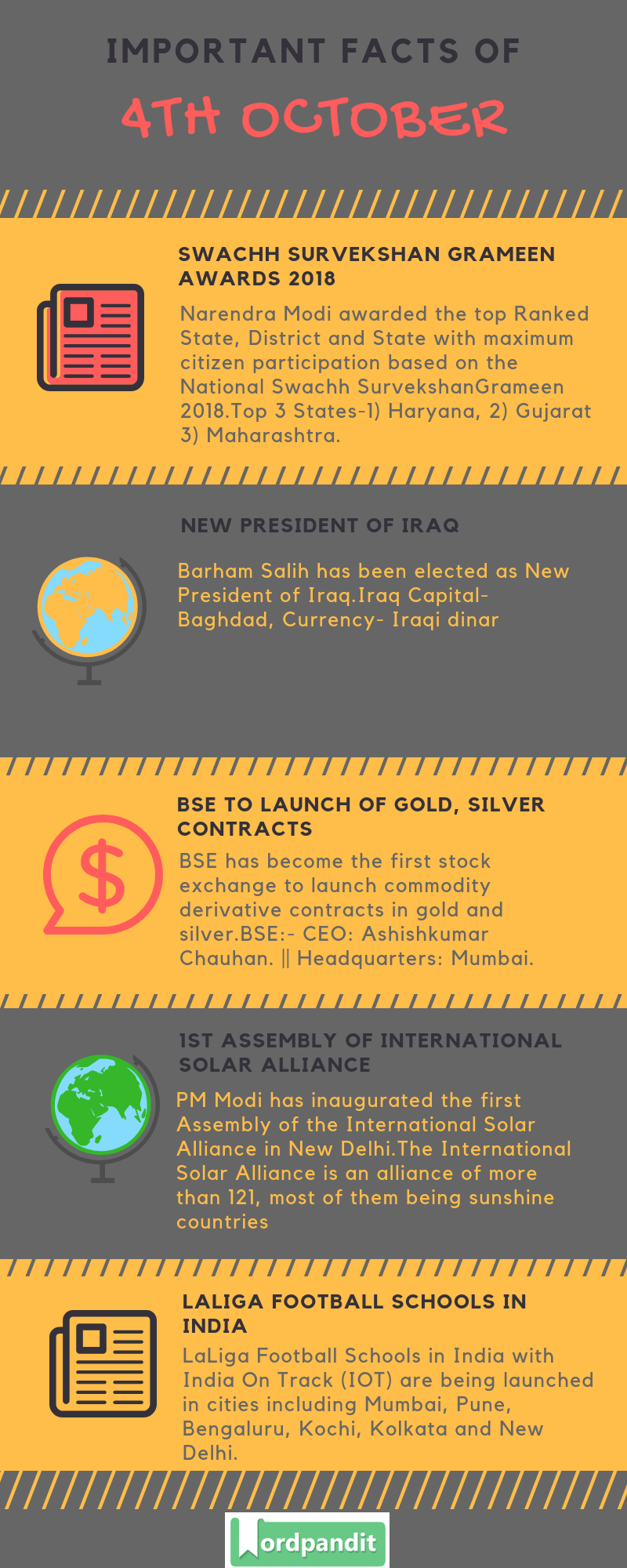 IMPORTANT FACTS OF

4TH OCTOBER

SWACHH SURVEKSHAN GRAMEEN AWARDS 2018

Narendra Modi awarded the top Ranked State, District and State with maximum citizen participation based on the National Swachh SurvekshanGrameen 2018.Top 3 States-1) Haryana, 2) Gujarat 3) Maharashtra.

NEW PRESIDENT OF IRAQ

Barham Salih has been elected as New President of Iraq.Iraq Capital- Baghdad, Currency- Iraqi dinar

BSE TO LAUNCH OF GOLD, SILVER CONTRACTS

BSE has become the first stock exchange to launch commodity derivative contracts in gold and silver.BSE:- CEO: Ashishkumar Chauhan. || Headquarters: Mumbai.

1ST ASSEMBLY OF INTERNATIONAL SOLAR ALLIANCE

PM Modi has inaugurated the first Assembly of the International Solar Alliance in New Delhi.The International Solar Alliance is an alliance of more than 121, most of them being sunshine countries

LALIGA FOOTBALL SCHOOLS IN INDIA

LaLiga Football Schools in India with India On Track (IOT) are being launched in cities including Mumbai, Pune, Bengaluru, Kochi, Kolkata and New Delhi.

Wordpandit