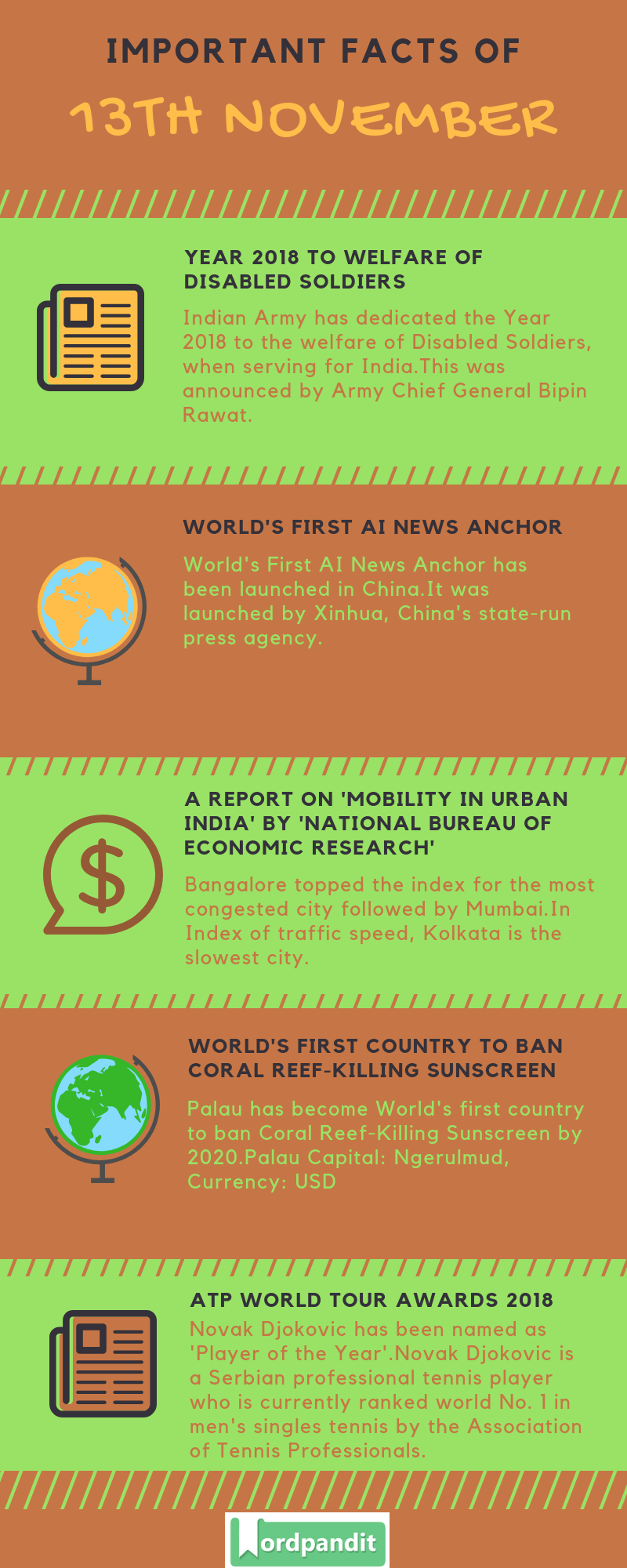 IMPORTANT FACTS OF

13TH NOVEMBER

YEAR 2018 TO WELFARE OF DISABLED SOLDIERS

Indian Army has dedicated the Year 2018 to the welfare of Disabled Soldiers, when serving for India.This was announced by Army Chief General Bipin Rawat.

WORLD'S FIRST AI NEWS ANCHOR

World's First AI News Anchor has been launched in China.It was launched by Xinhua, China's state-run press agency.

A REPORT ON 'MOBILITY IN URBAN INDIA' BY 'NATIONAL BUREAU OF ECONOMIC RESEARCH'

Bangalore topped the index for the most congested city followed by Mumbai.In Index of traffic speed, Kolkata is the slowest city.

WORLD'S FIRST COUNTRY TO BAN CORAL REEF-KILLING SUNSCREEN

Palau has become World's first country to ban Coral Reef-Killing Sunscreen by 2020.Palau Capital: Ngerulmud, Currency: USD

ATP WORLD TOUR AWARDS 2018

Novak Djokovic has been named as 'Player of the Year'.Novak Djokovic is a Serbian professional tennis player who is currently ranked world No. 1 in men's singles tennis by the Association of Tennis Professionals.

Wordpandit