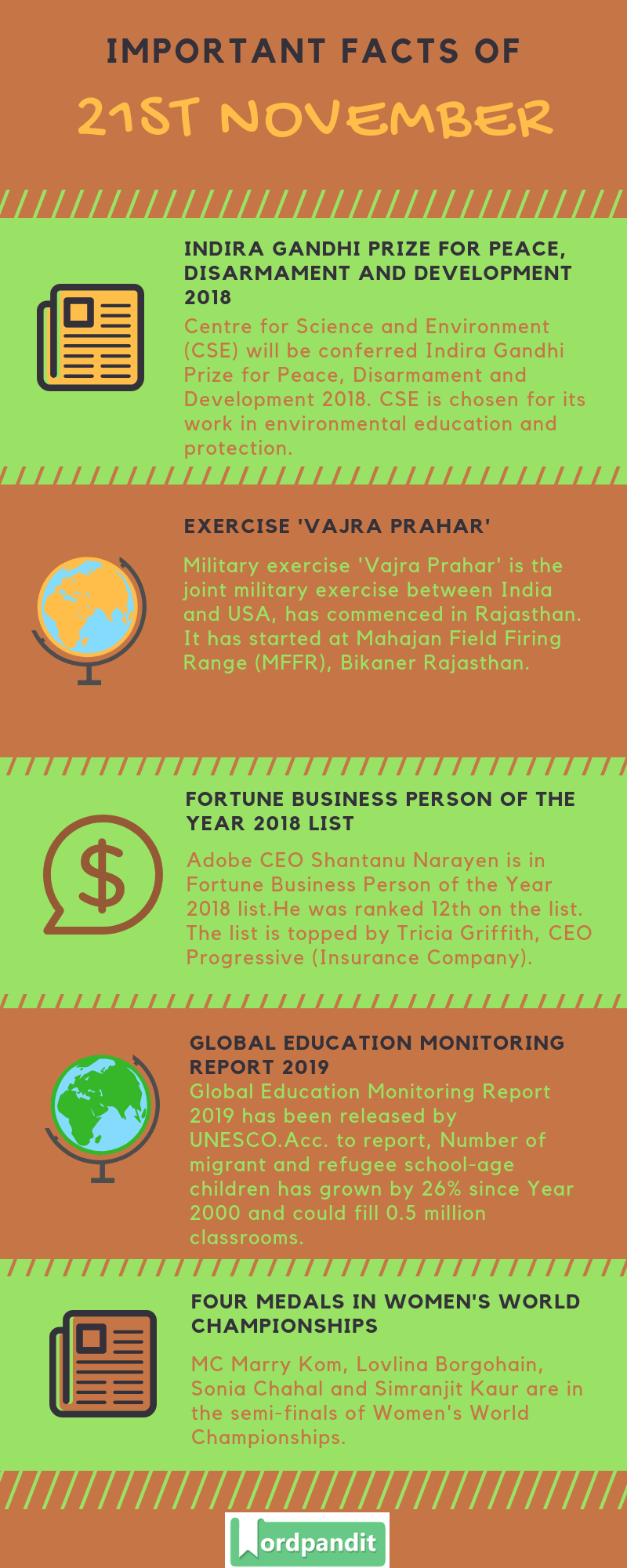 IMPORTANT FACTS OF

21ST NOVEMBER

INDIRA GANDHI PRIZE FOR PEACE, DISARMAMENT AND DEVELOPMENT 2018

Centre for Science and Environment (CSE) will be conferred Indira Gandhi Prize for Peace, Disarmament and Development 2018. CSE is chosen for its work in environmental education and protection.

EXERCISE 'VAJRA PRAHAR'

Military exercise 'Vajra Prahar' is the joint military exercise between India and USA, has commenced in Rajasthan. It has started at Mahajan Field Firing Range (MFFR), Bikaner Rajasthan.

FORTUNE BUSINESS PERSON OF THE YEAR 2018 LIST

Adobe CEO Shantanu Narayen is in Fortune Business Person of the Year 2018 list.He was ranked 12th on the list. The list is topped by Tricia Griffith, CEO Progressive (Insurance Company).

GLOBAL EDUCATION MONITORING REPORT 2019

Global Education Monitoring Report 2019 has been released by UNESCO.Acc. to report, Number of migrant and refugee school-age children has grown by 26% since Year 2000 and could fill 0.5 million classrooms.

FOUR MEDALS IN WOMEN'S WORLD CHAMPIONSHIPS

MC Marry Kom, Lovlina Borgohain, Sonia Chahal and Simranjit Kaur are in the semi-finals of Women's World Championships.

Wordpandit