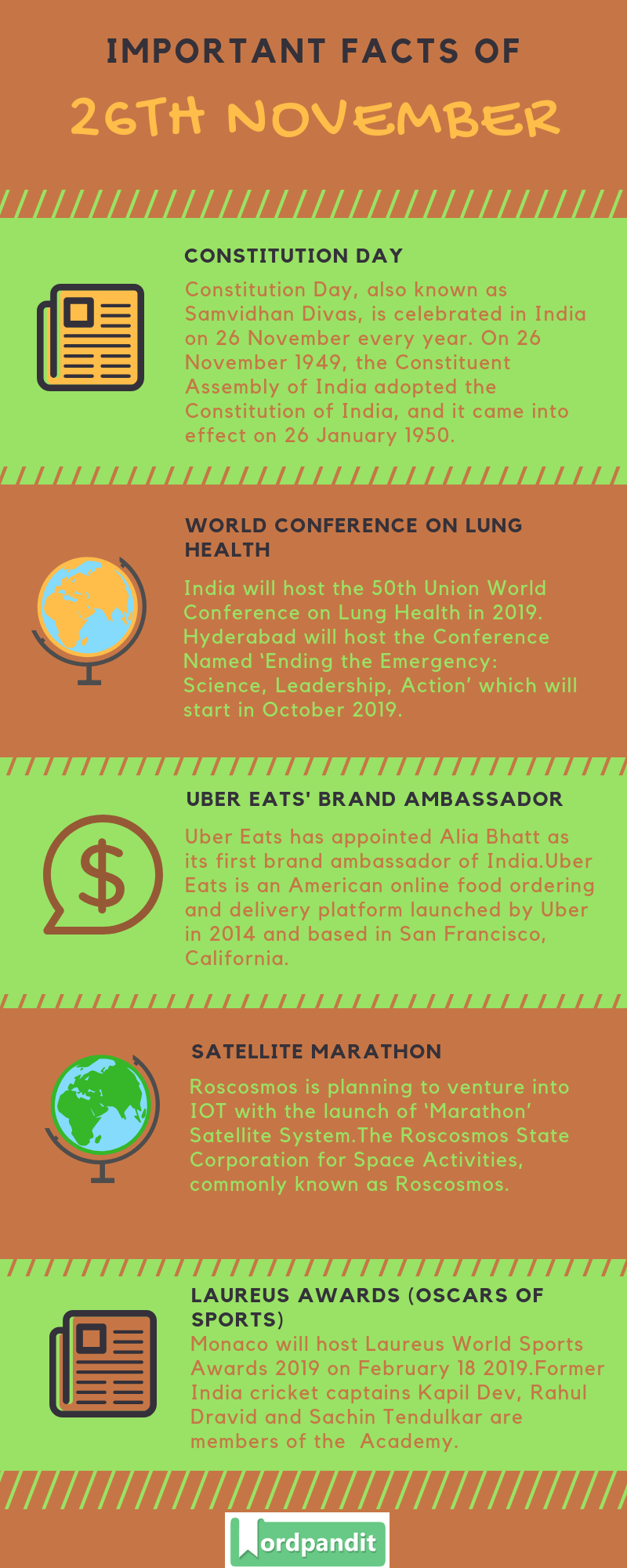 IMPORTANT FACTS OF

26TH NOVEMBER

CONSTITUTION DAY

Constitution Day, also known as Samvidhan Divas, is celebrated in India on 26 November every year. On 26 November 1949, the Constituent Assembly of India adopted the Constitution of India, and it came into effect on 26 January 1950.

WORLD CONFERENCE ON LUNG HEALTH

India will host the 50th Union World Conference on Lung Health in 2019. Hyderabad will host the Conference Named 'Ending the Emergency: Science, Leadership, Action' which will start in October 2019.

UBER EATS' BRAND AMBASSADOR

Uber Eats has appointed Alia Bhatt as its first brand ambassador of India.Uber Eats is an American online food ordering and delivery platform launched by Uber in 2014 and based in San Francisco, California.

SATELLITE MARATHON

Roscosmos is planning to venture into IOT with the launch of 'Marathon' Satellite System.The Roscosmos State Corporation for Space Activities, commonly known as Roscosmos.

LAUREUS AWARDS (OSCARS OF SPORTS)

Monaco will host Laureus World Sports Awards 2019 on February 18 2019.Former India cricket captains Kapil Dev, Rahul Dravid and Sachin Tendulkar are members of the Academy.

Wordpandit